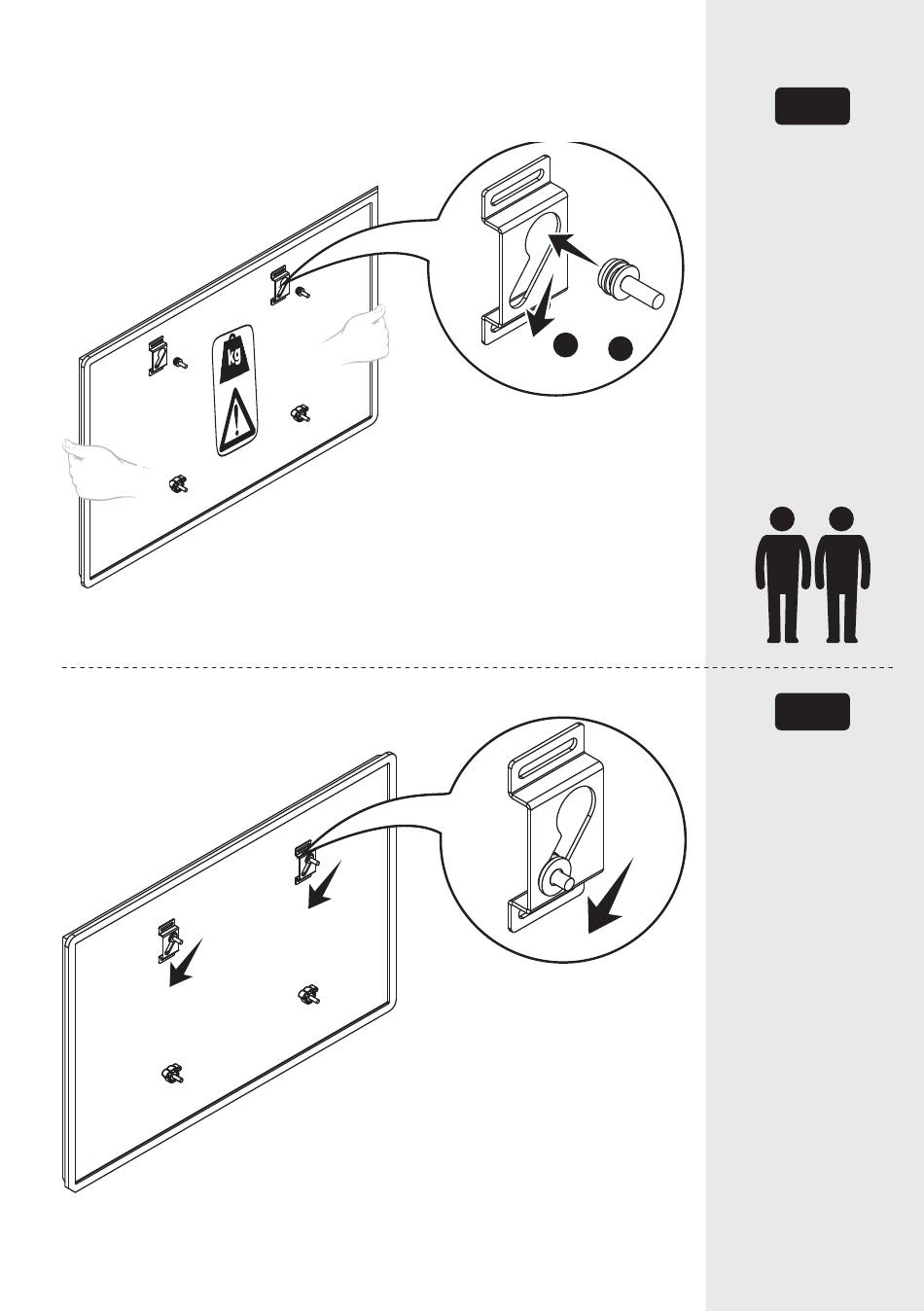 kg