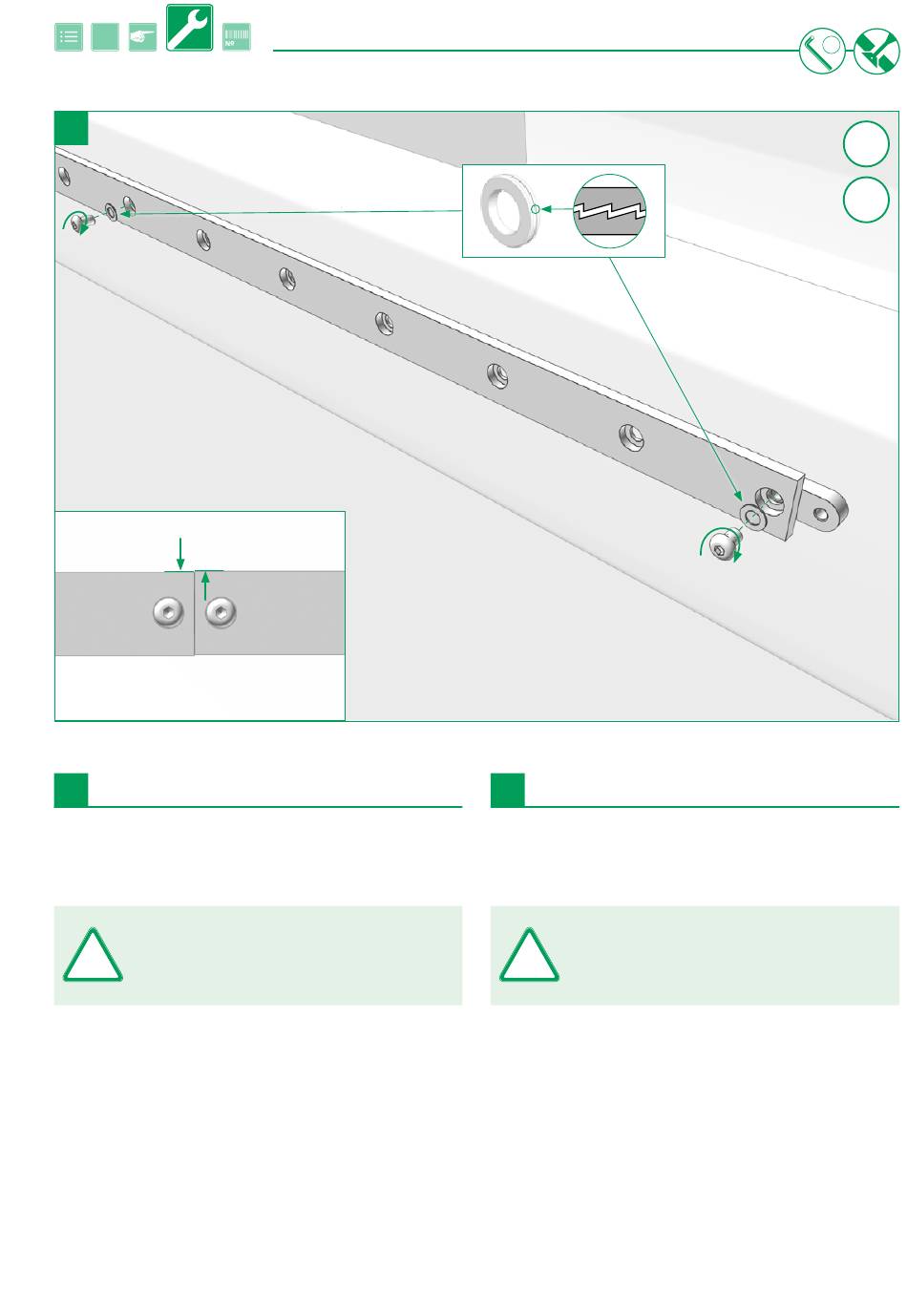 №