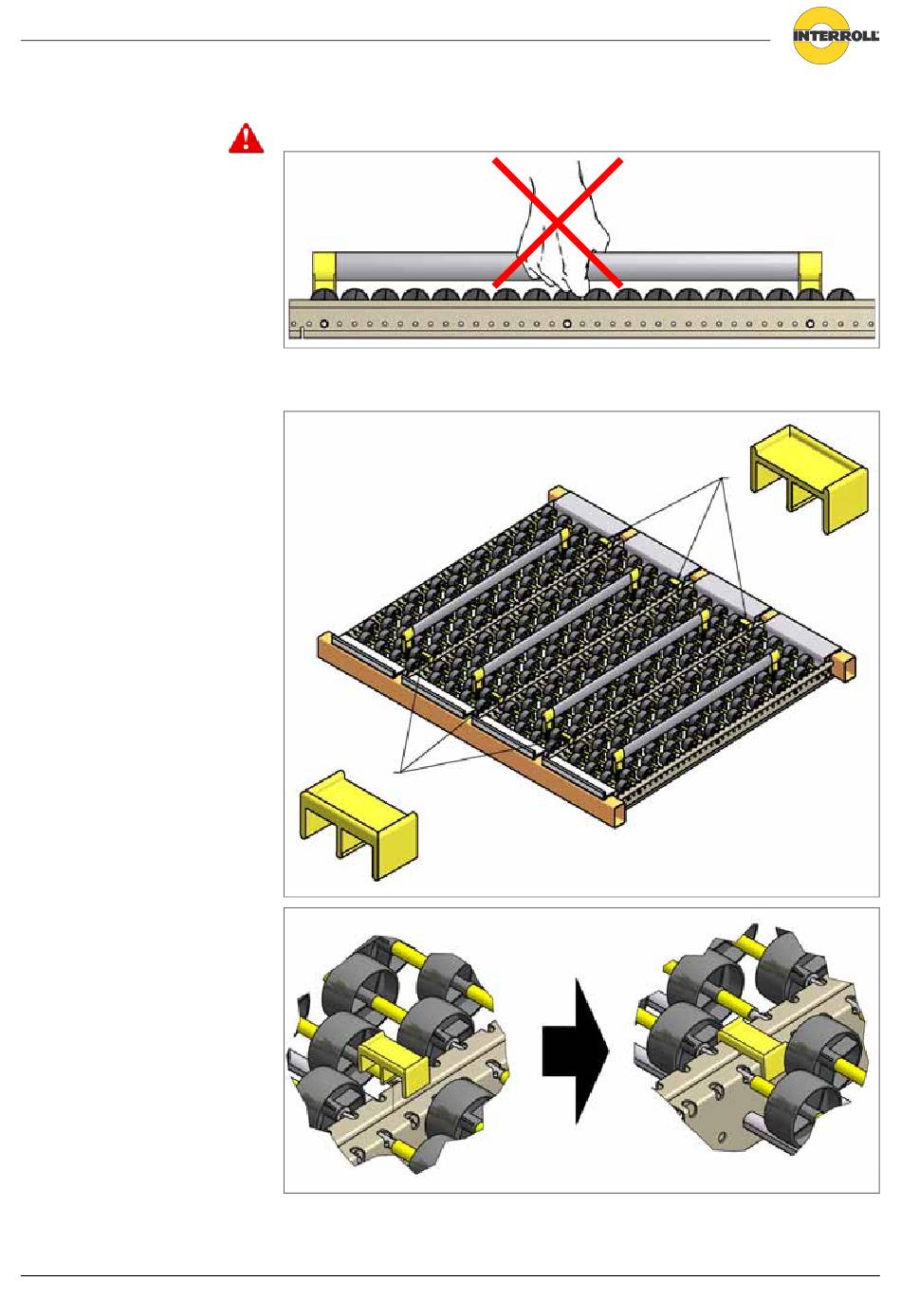 INTERROLL