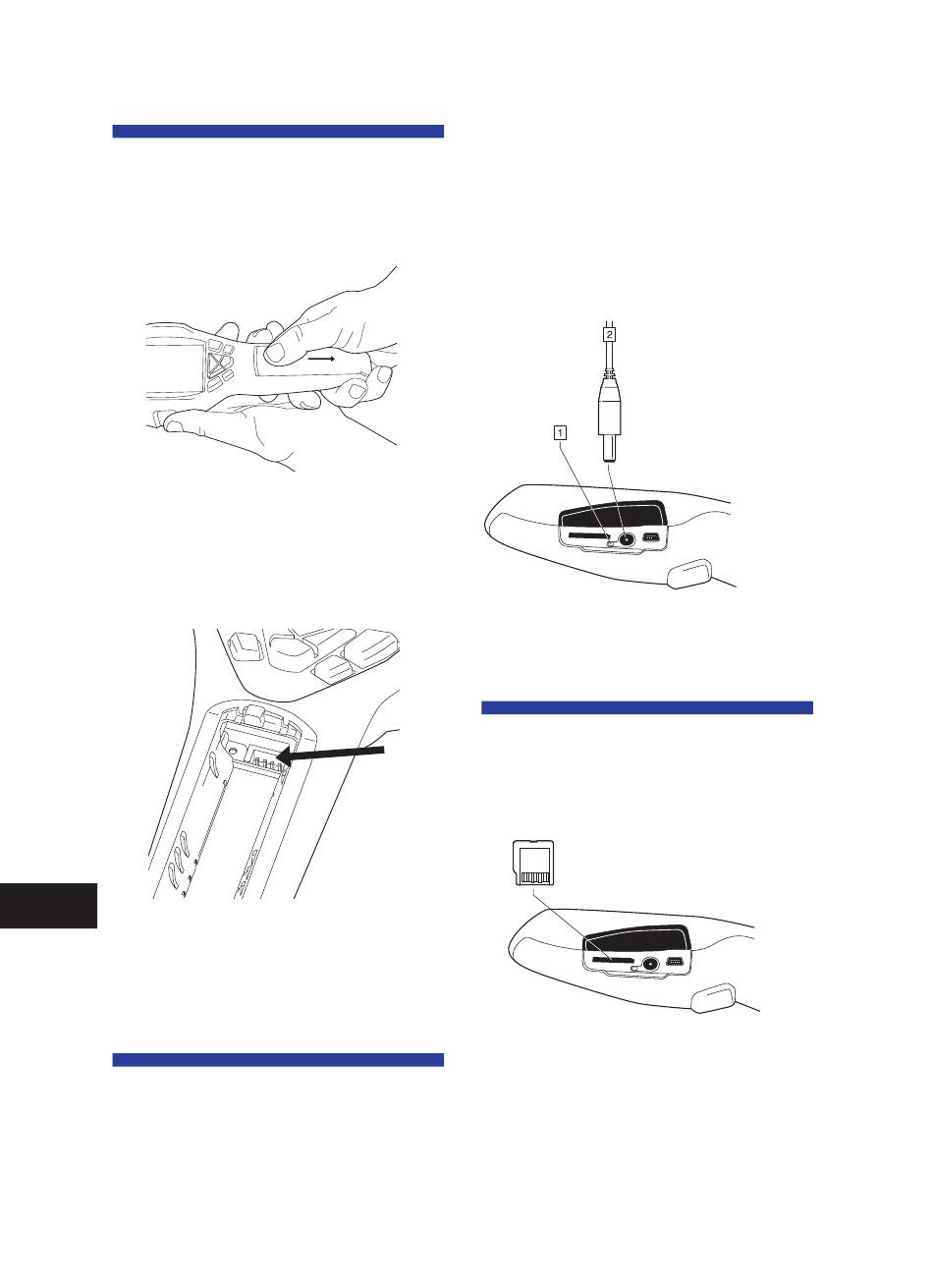 2

1