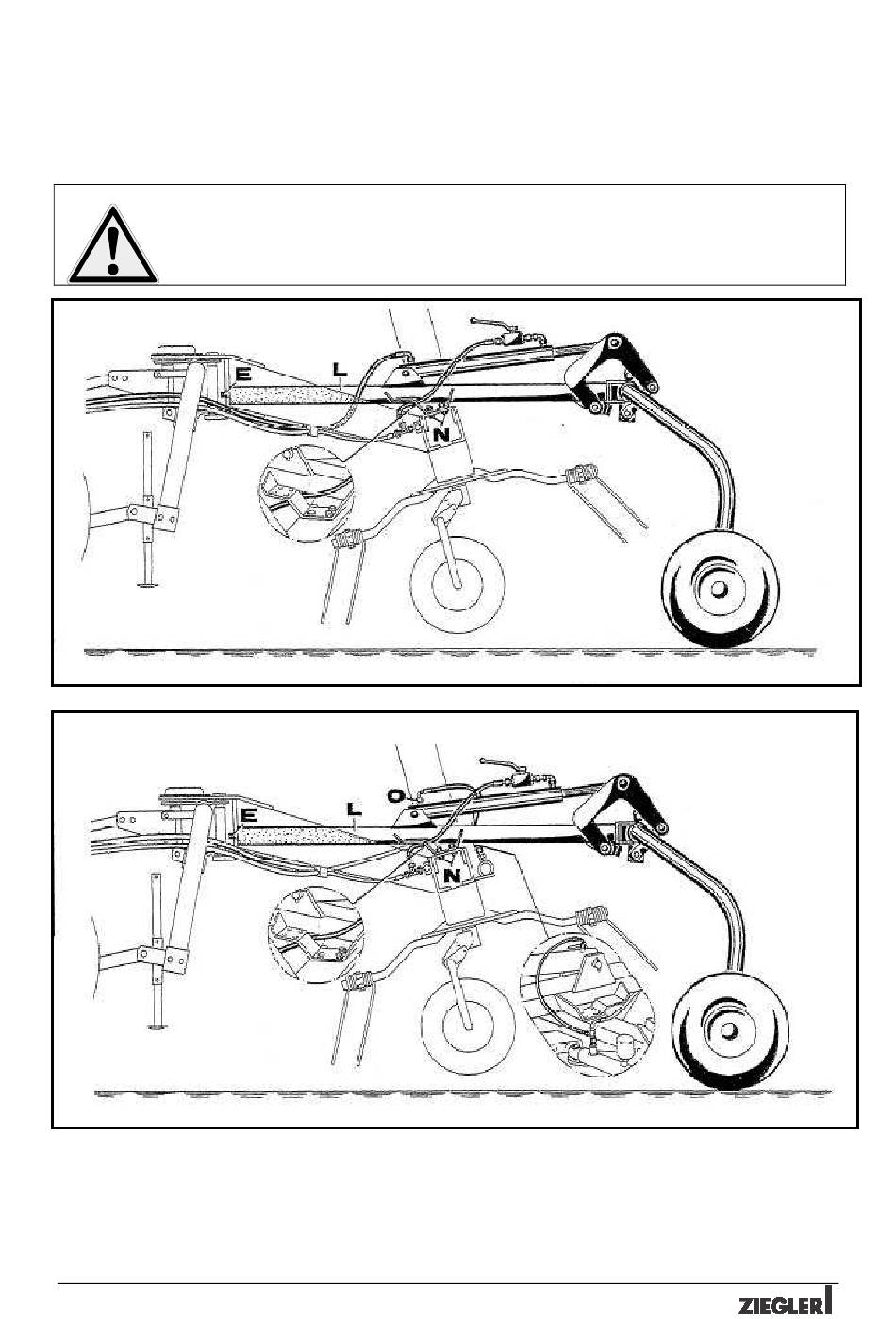 E
L
N

O
E
L
N

ZIEGLER