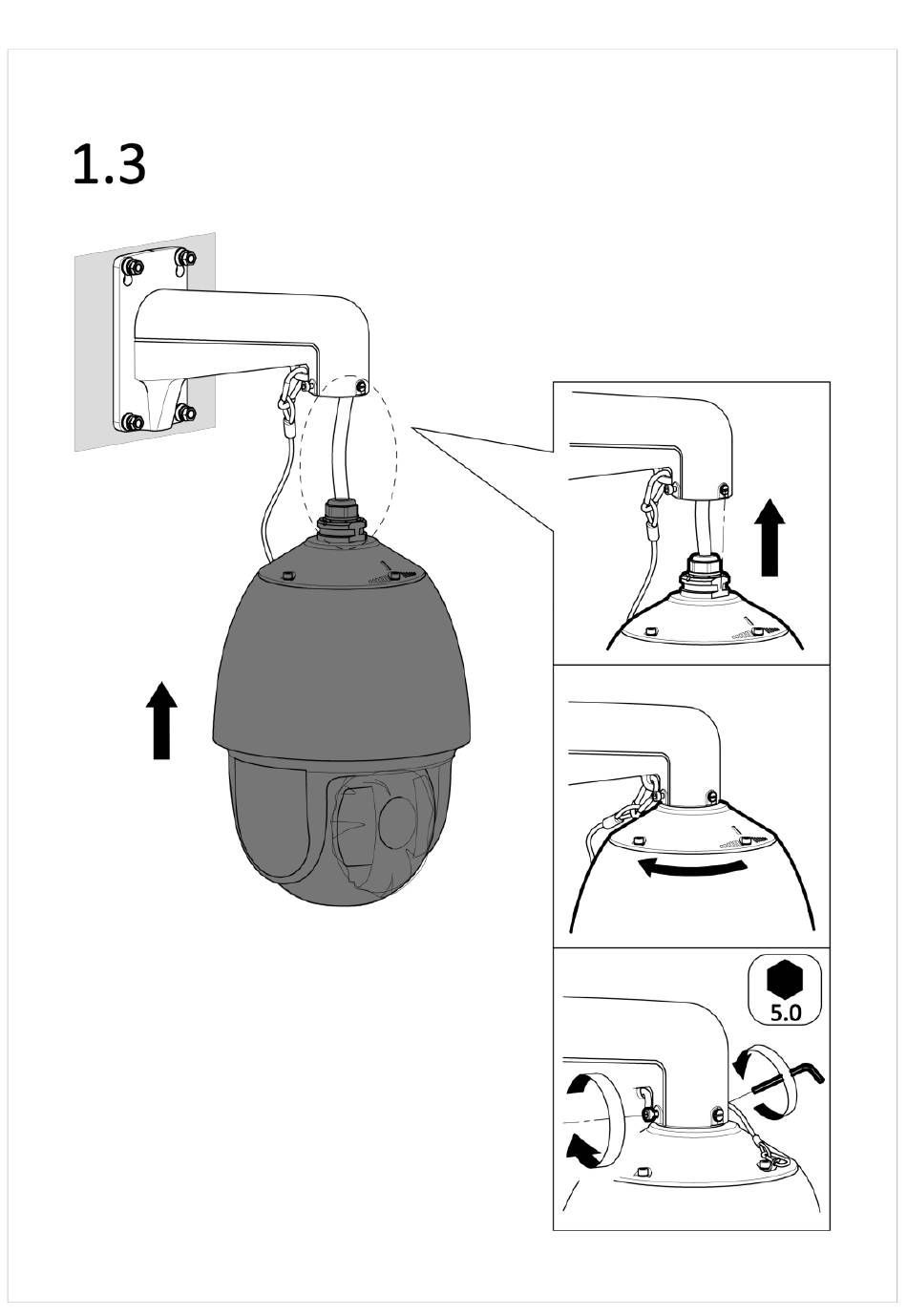 1.3

5.0