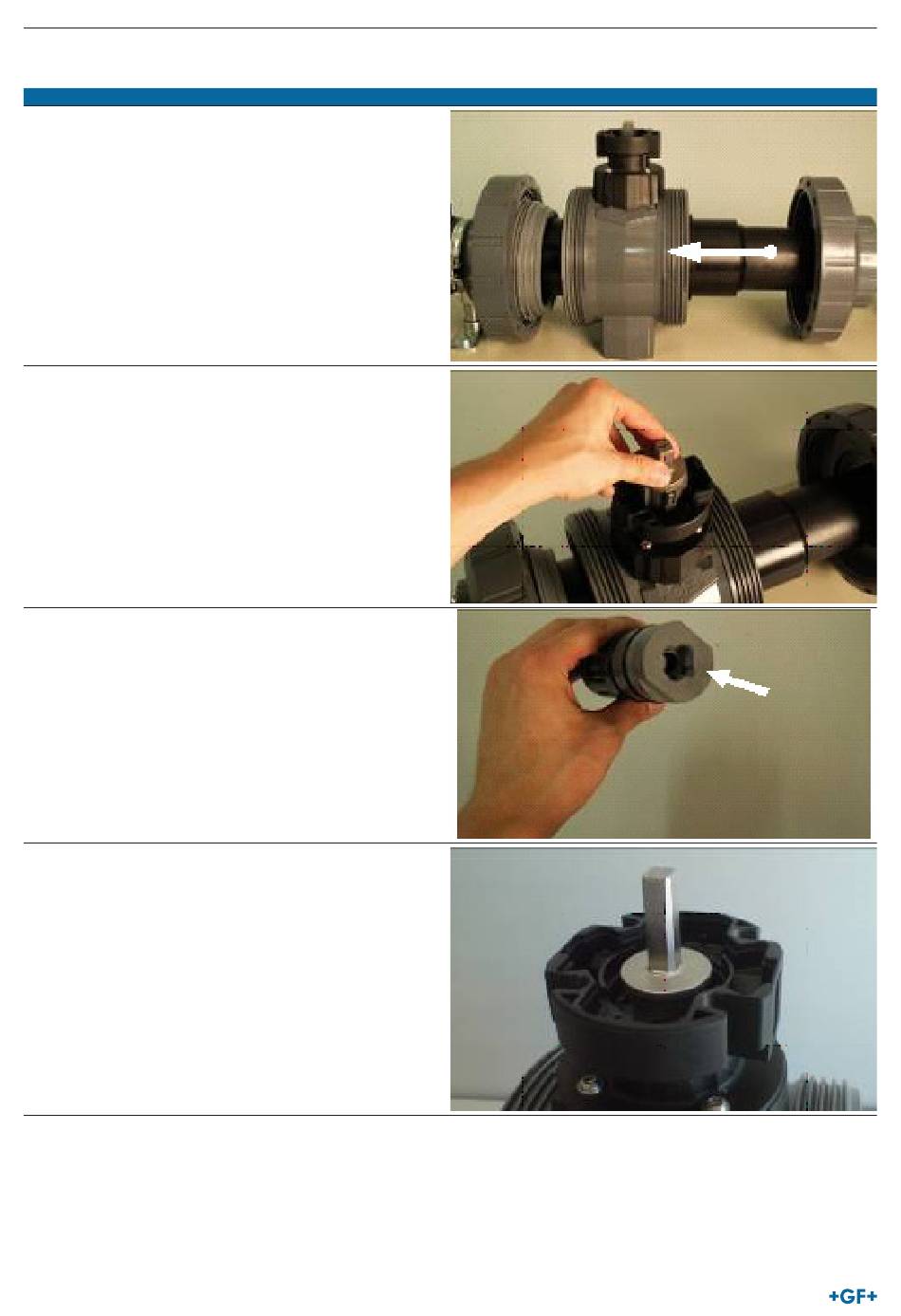 +GF+