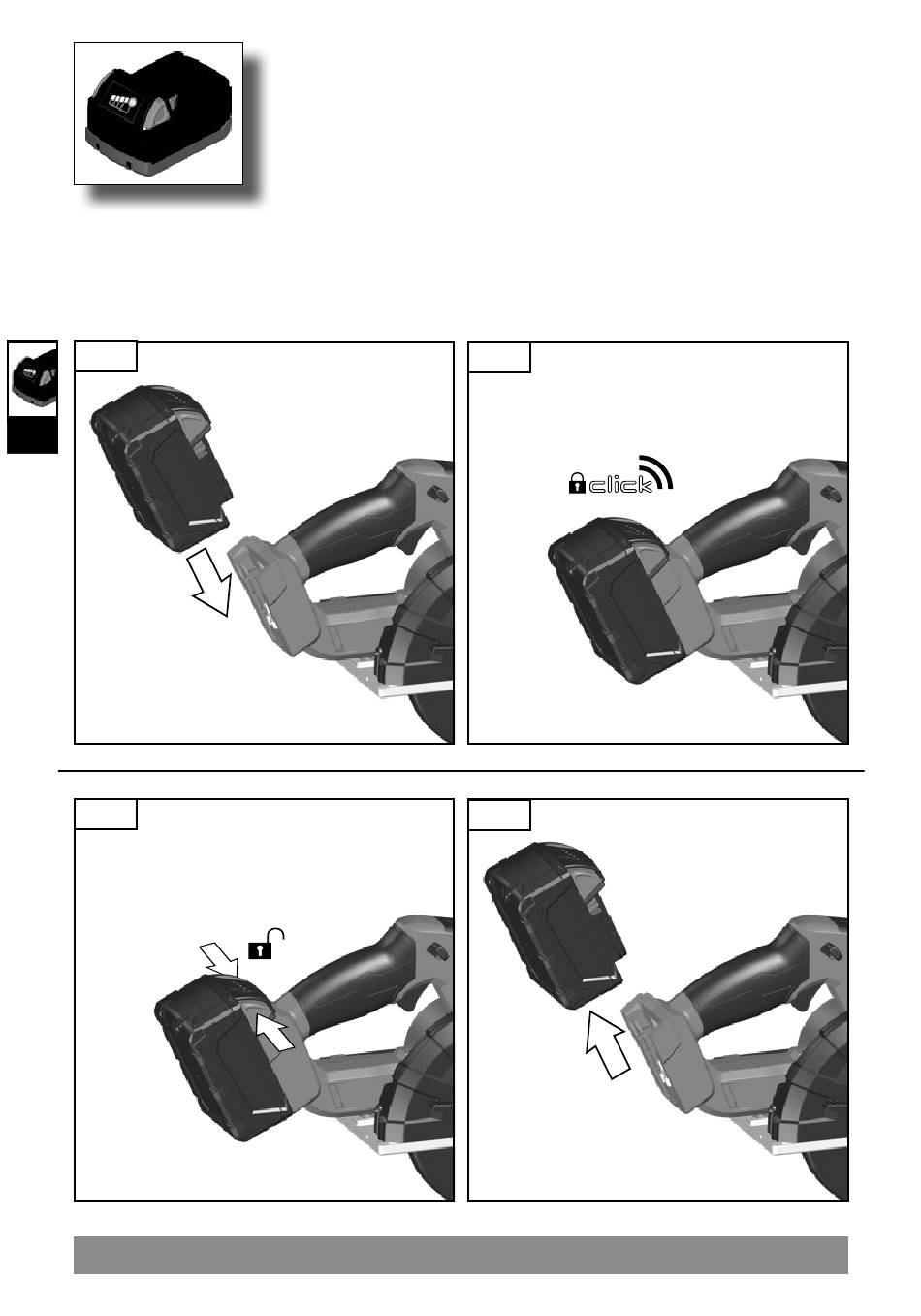 click