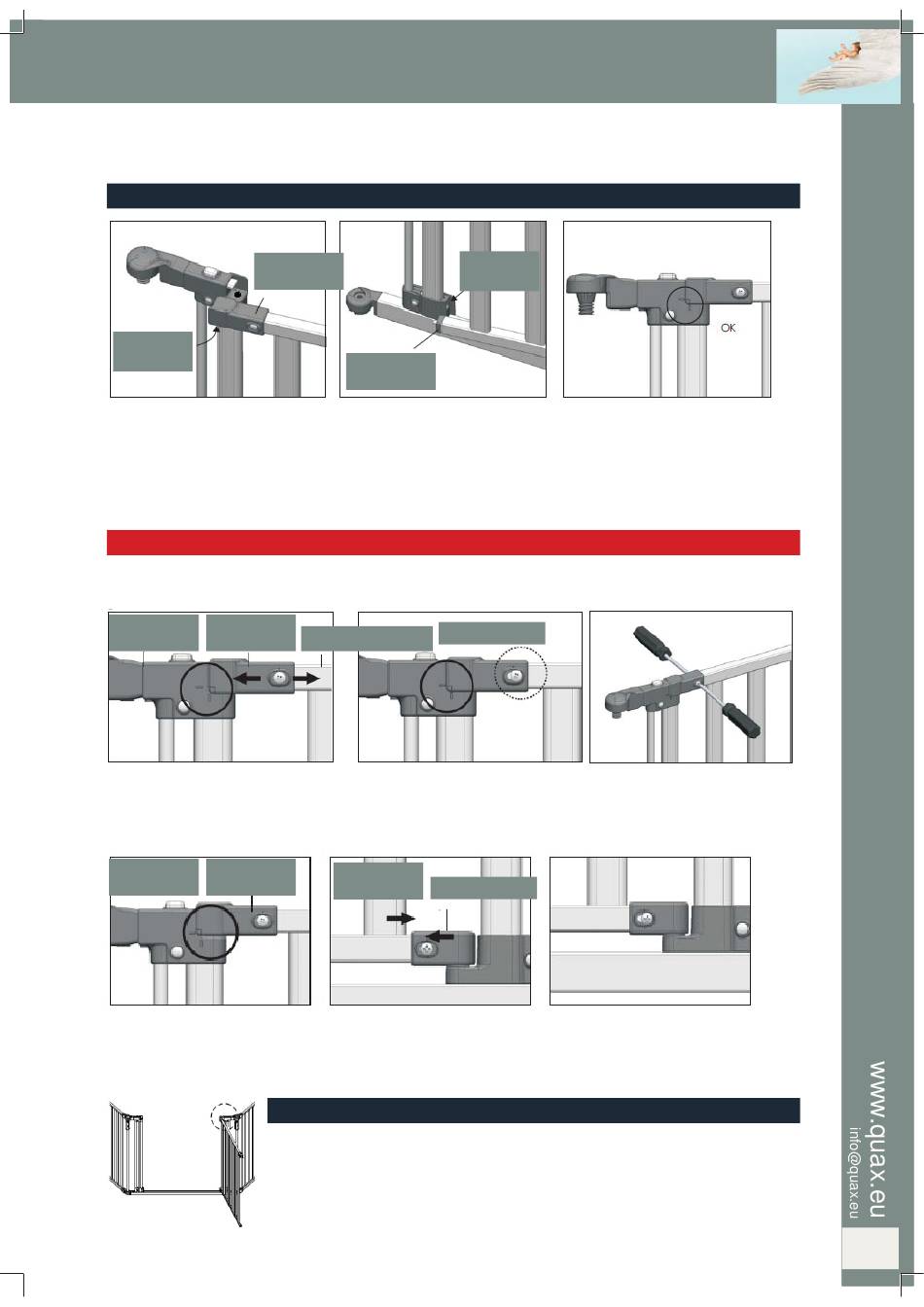 OK

www.quax.eu
info@quax.eu