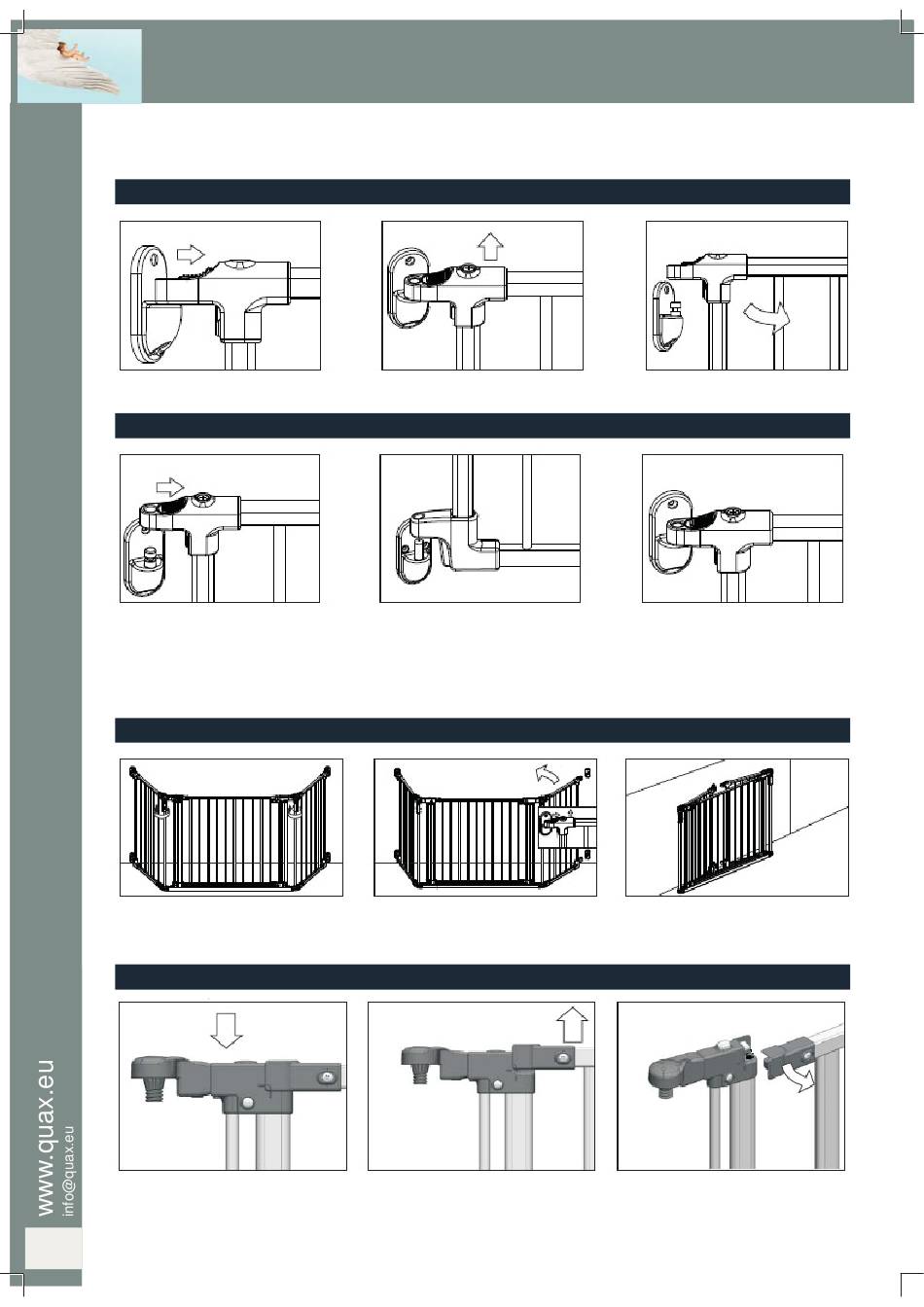 www.quax.eu
info@quax.eu