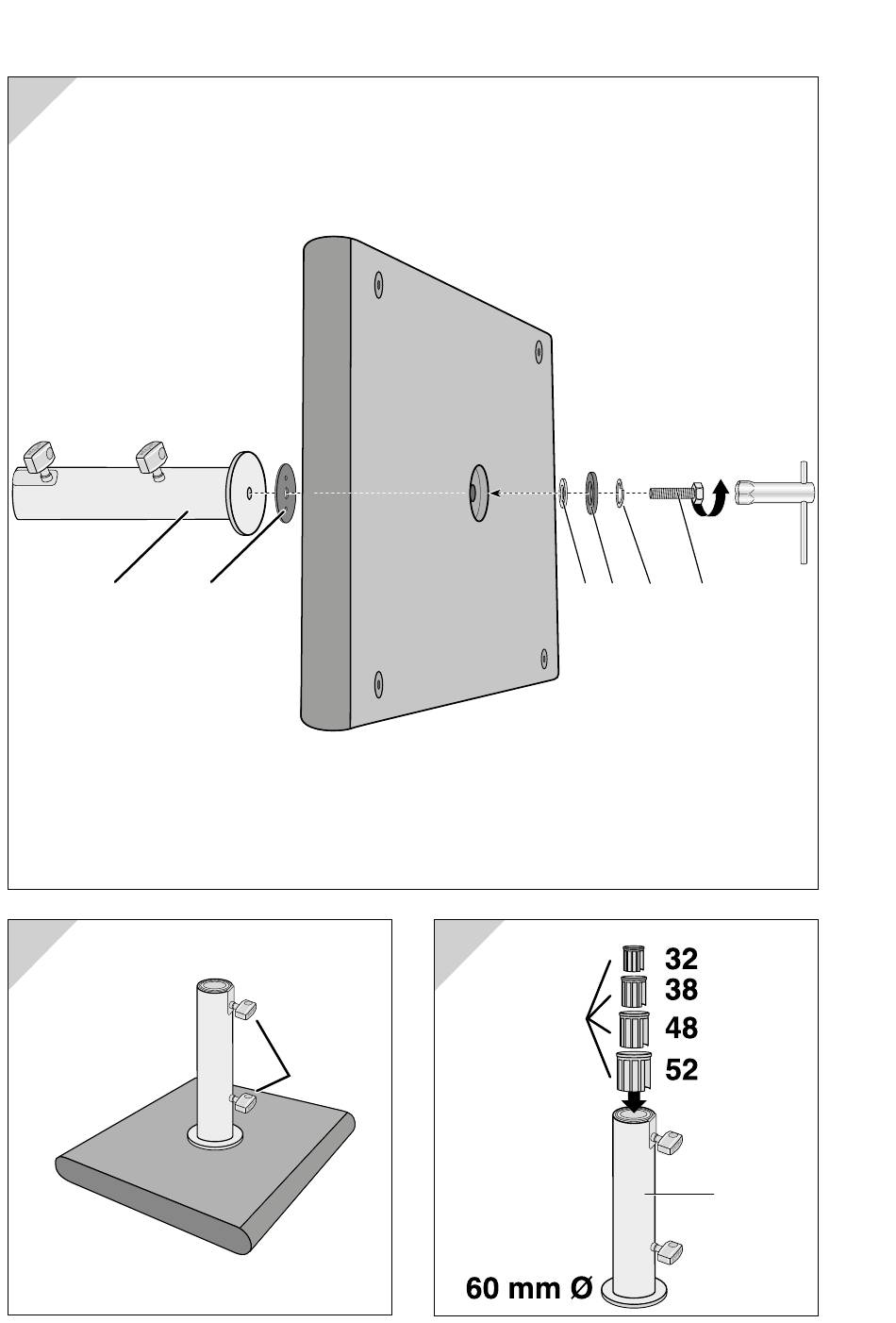 32
38
48
52
60 mm Ø