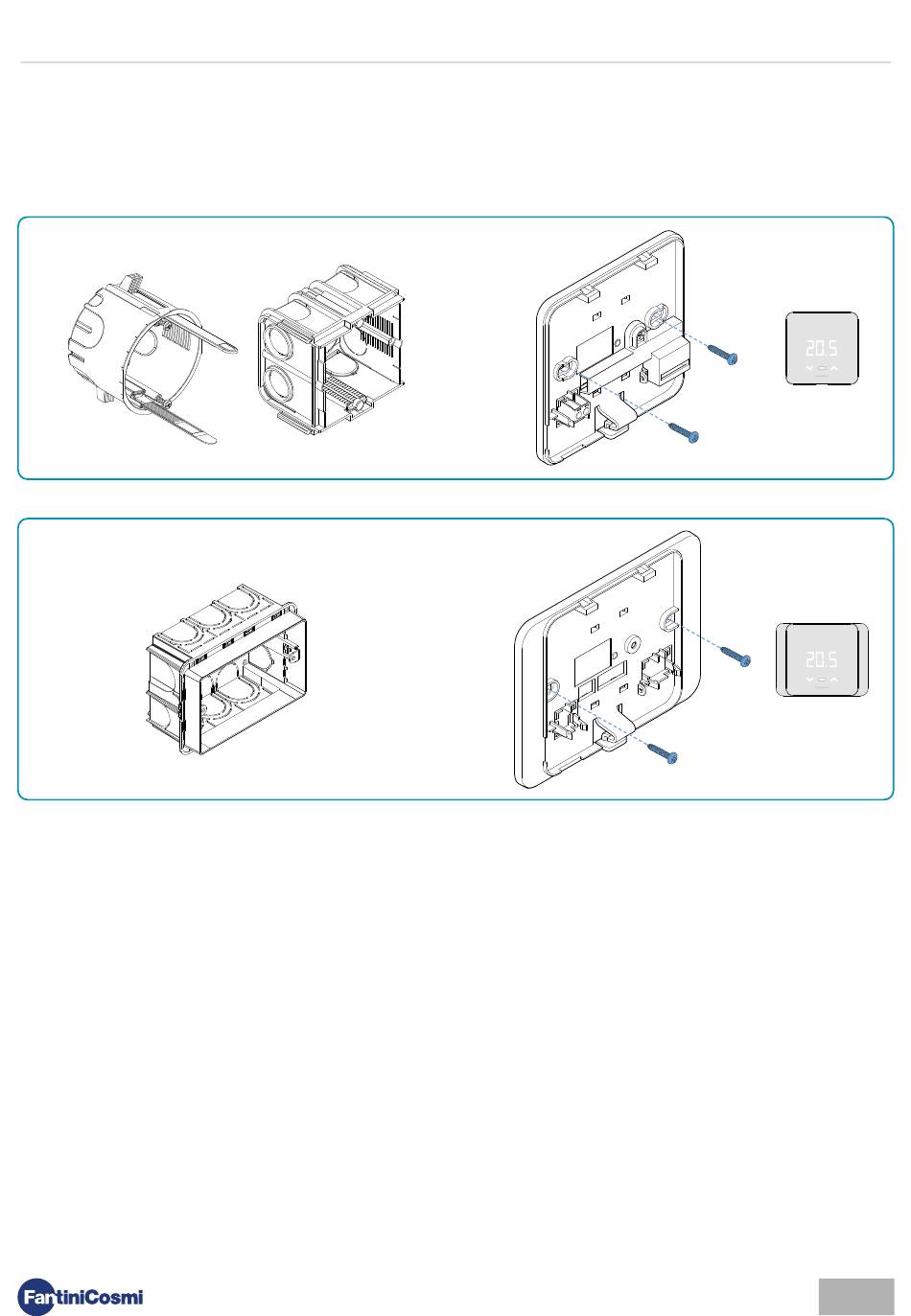 20.5

20.5

FantiniCosmi