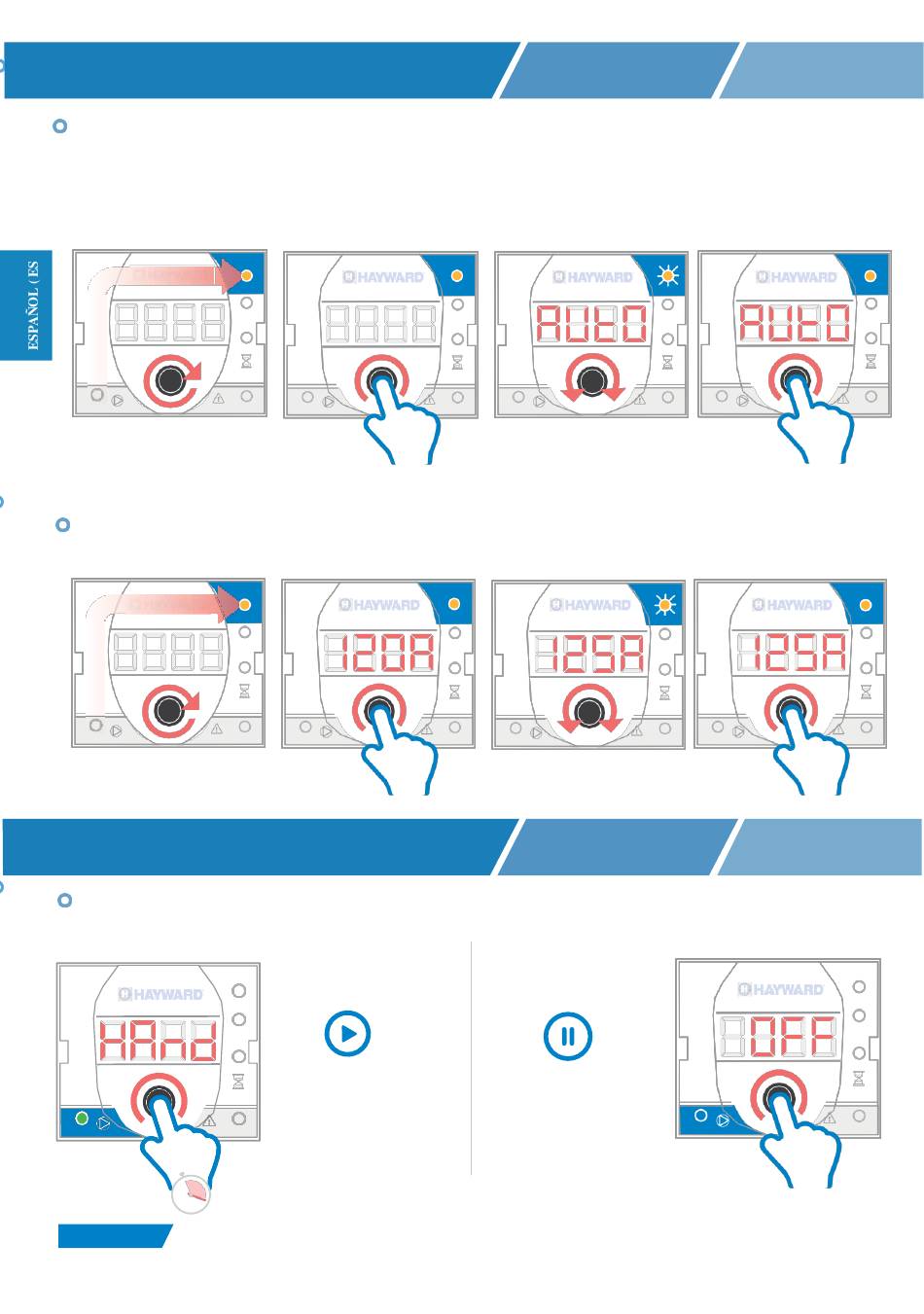 ESPAÑOL ( ES

HAYWARD

HAYWARD

AUtO

HAYWARD

AUtO

HAYWARD

120A

HAYWARD

125A

HAYWARD

125A

HAYWARD

HAnd

HAYWARD

OFF