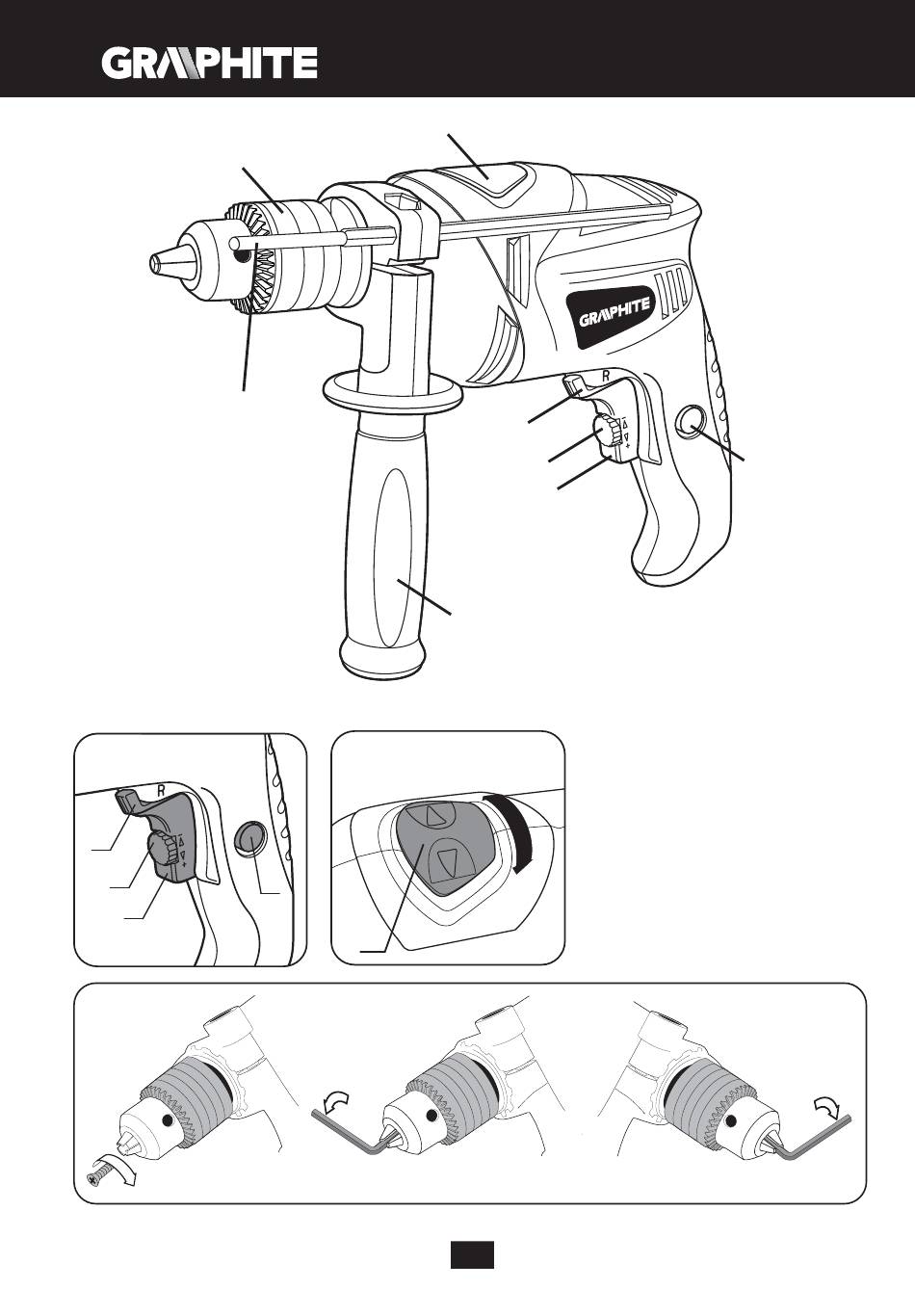 GRAPHITE

GRAPHITE

R

R