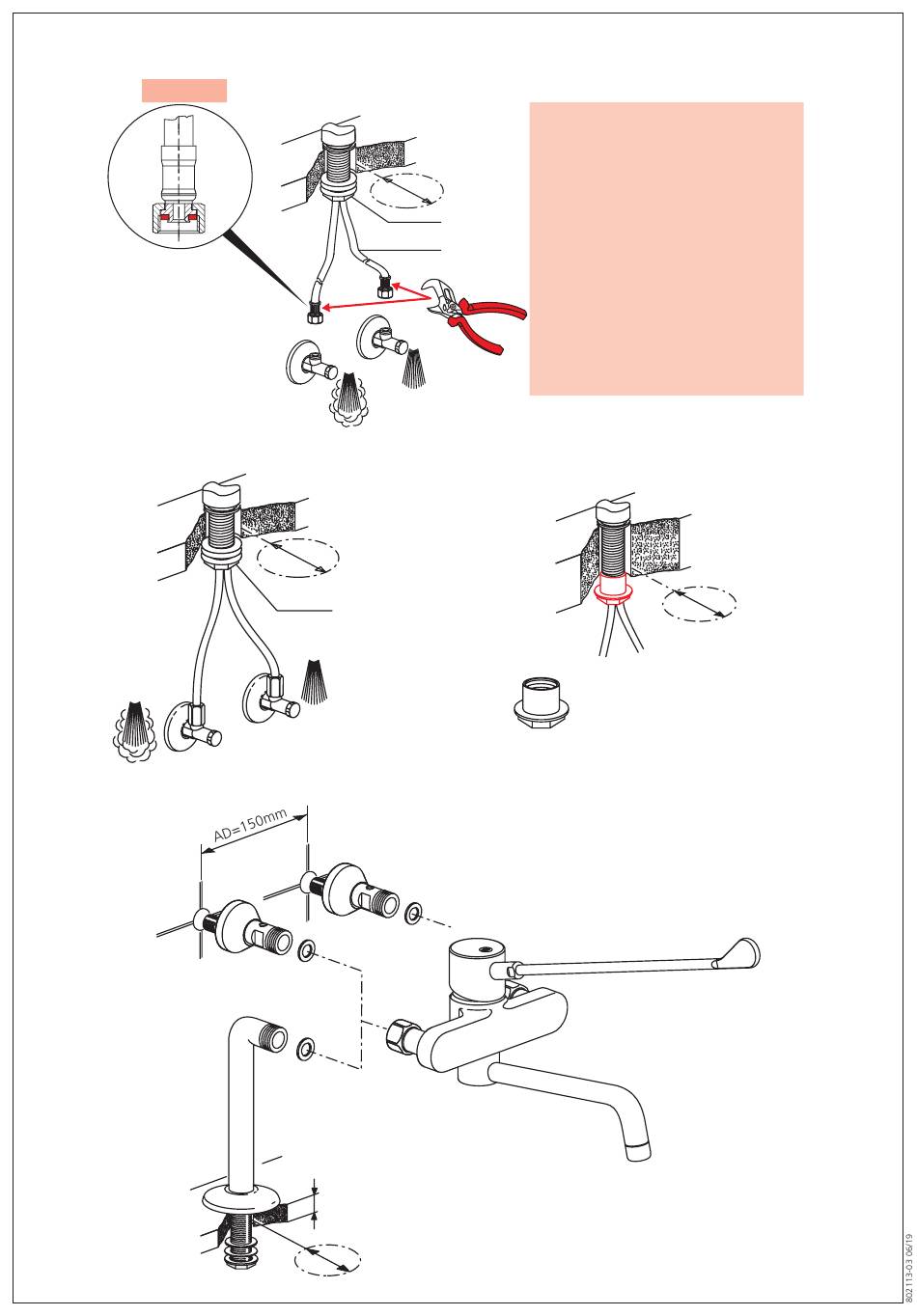 AD=150mm

802113-03 06/19