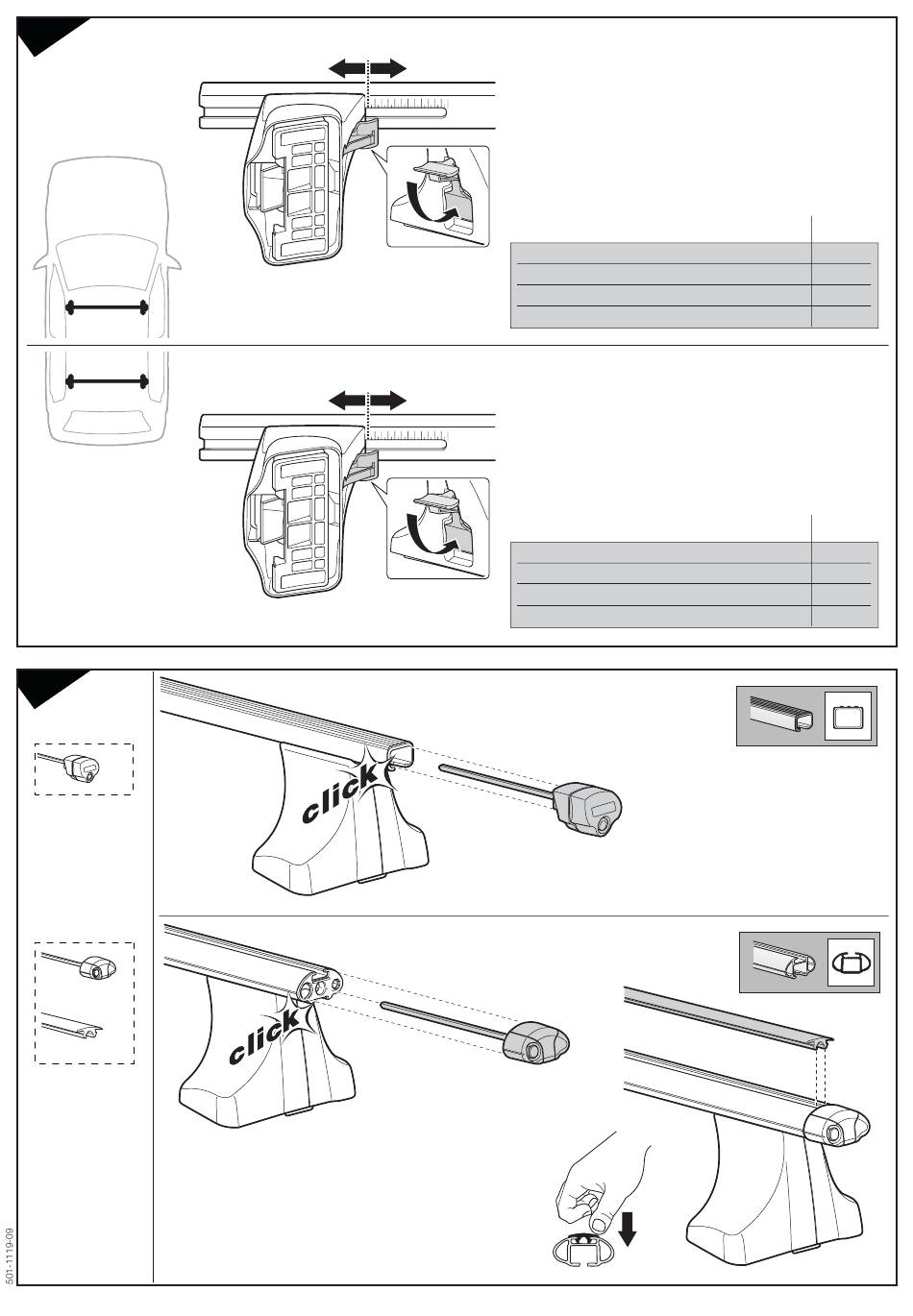 click

click

501-1119-09