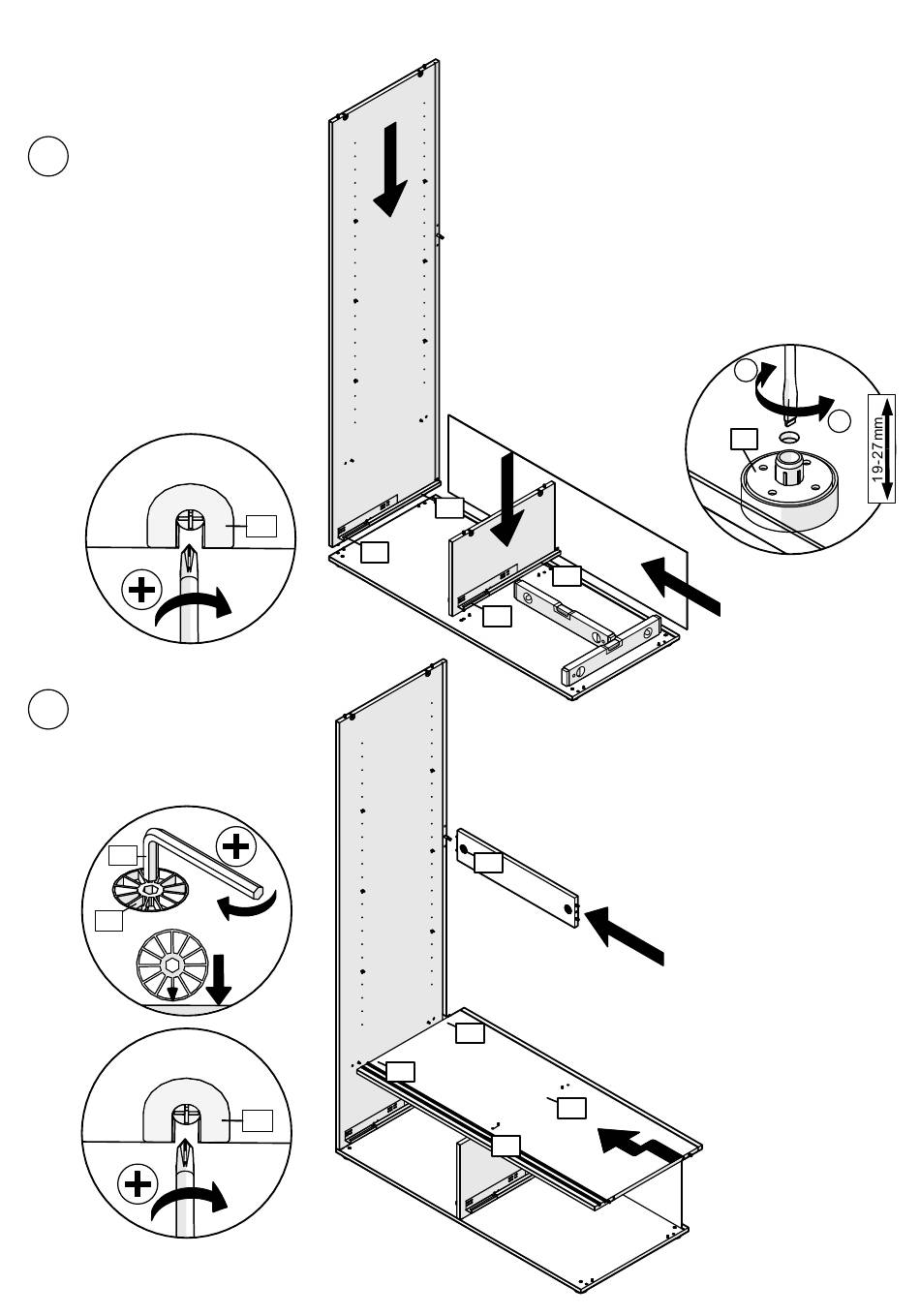 19-27 mm