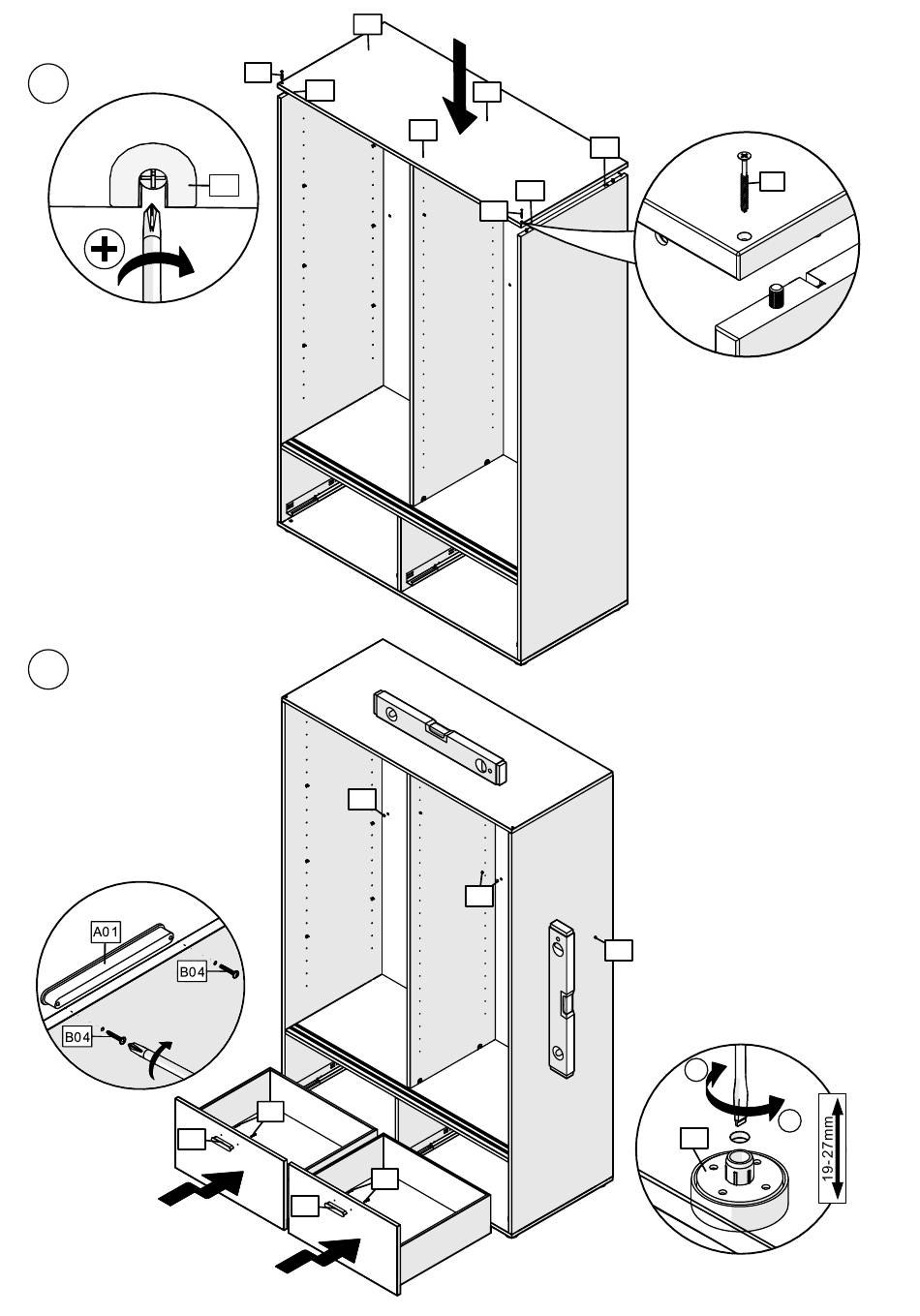 A01

B04

B04

19-27mm