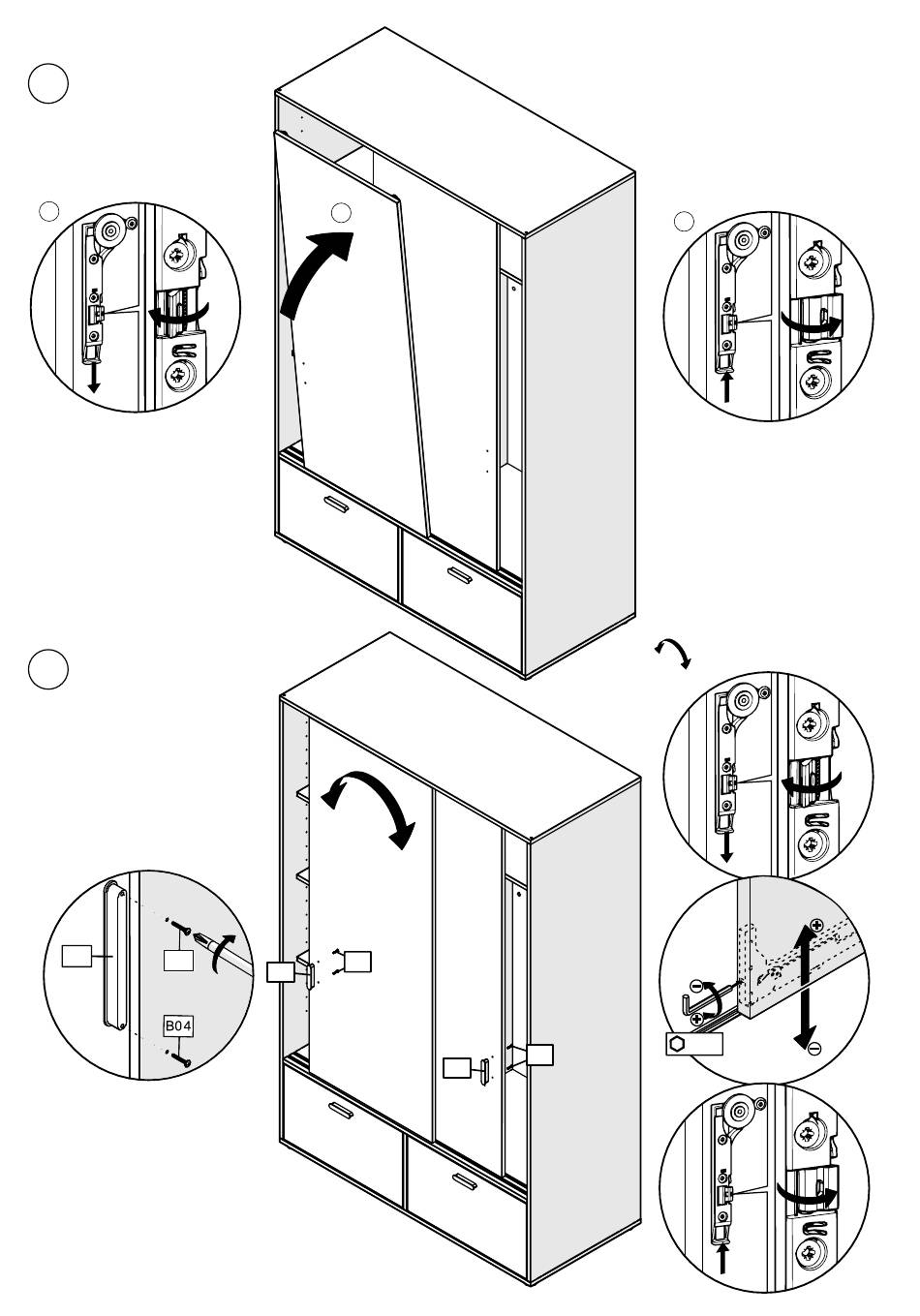 B04