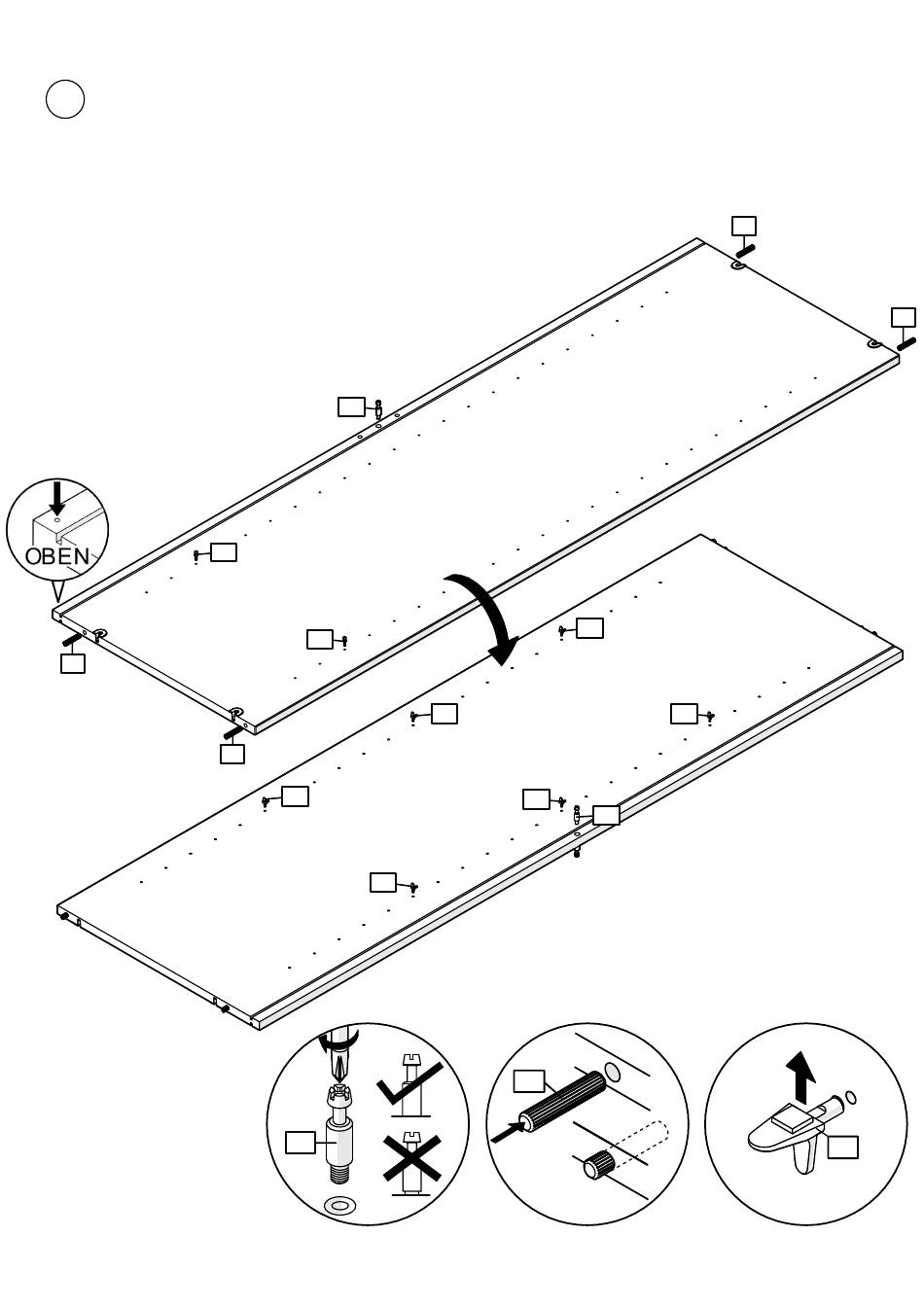 OBEN