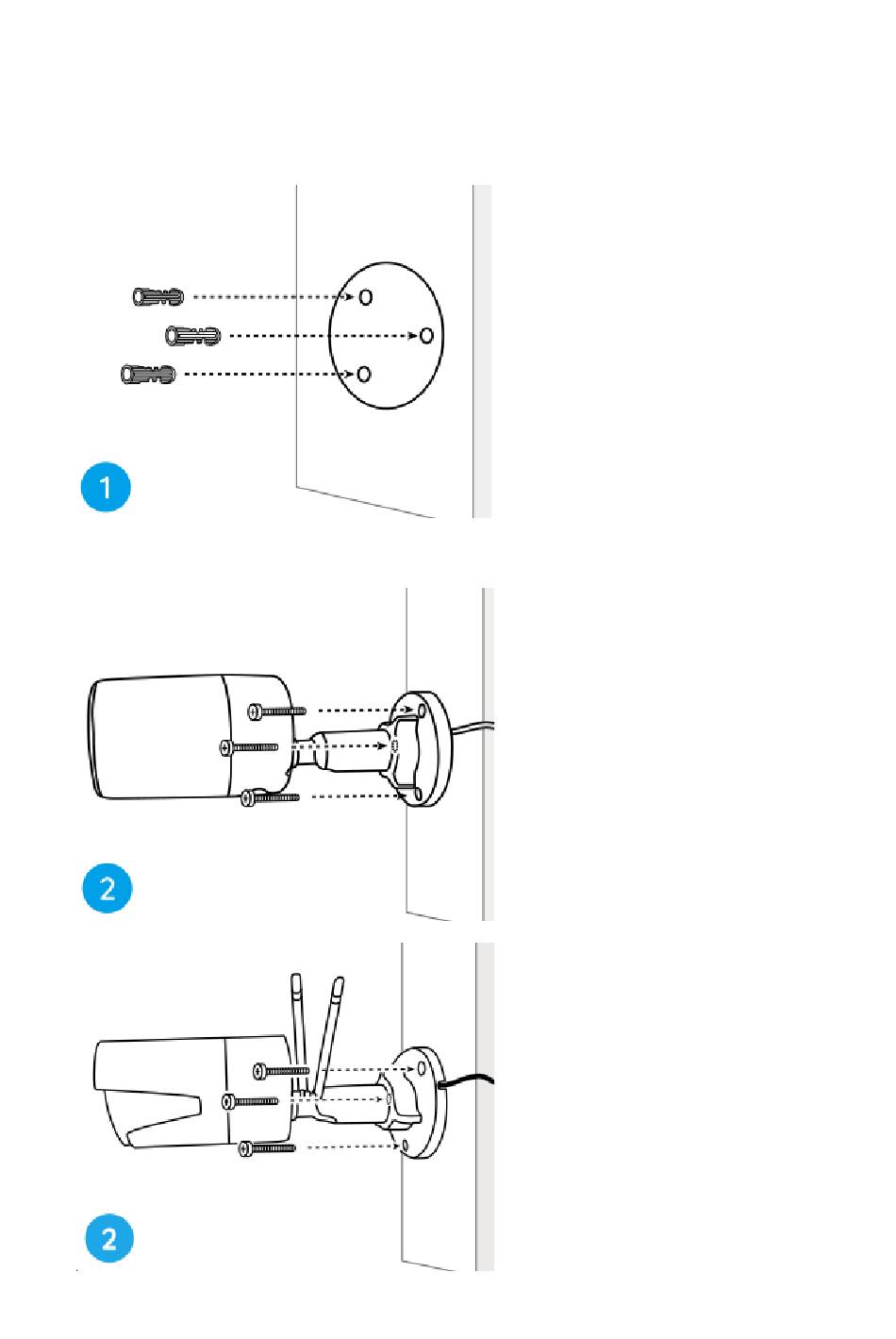 1

2

2