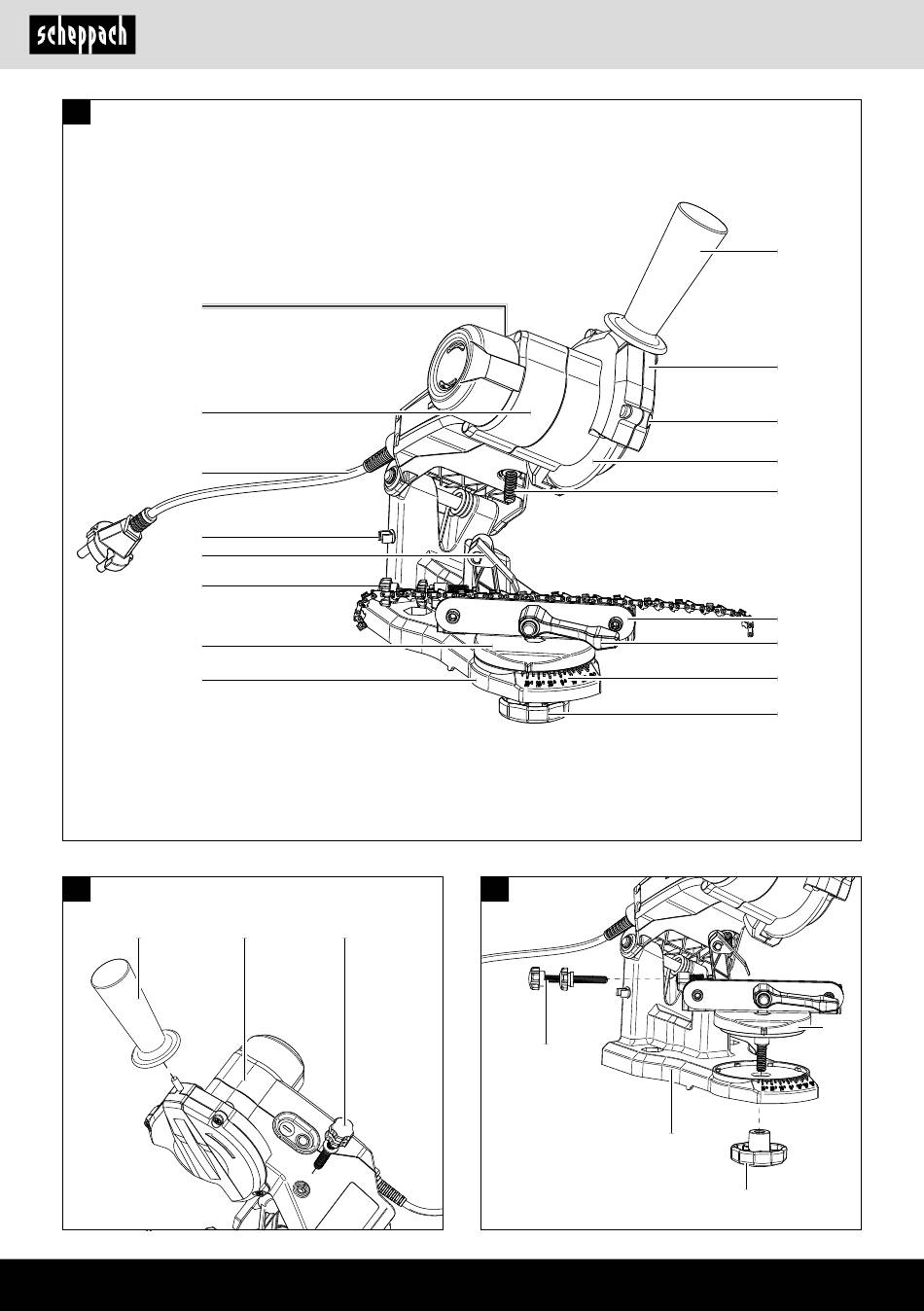 scheppach