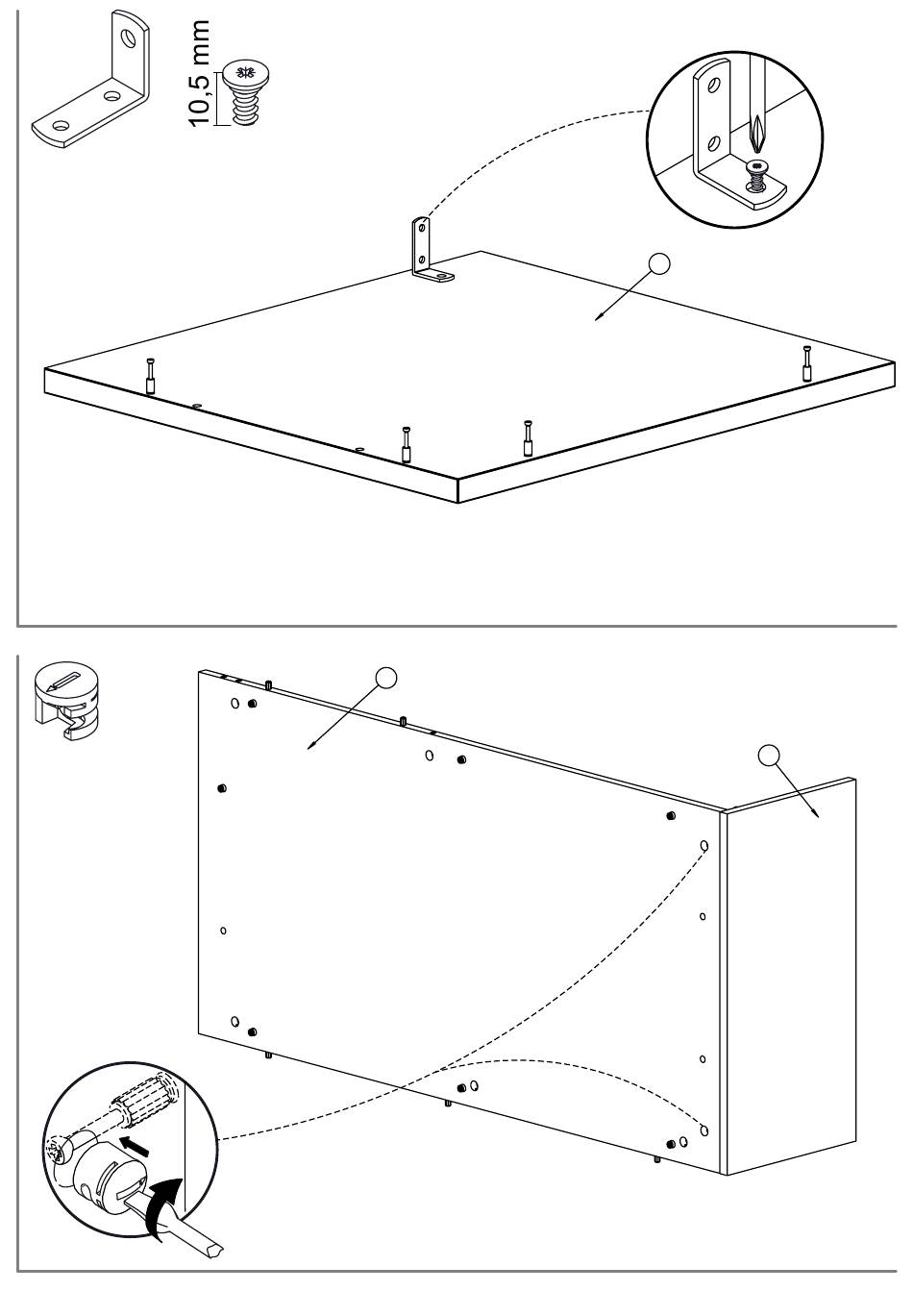 10,5 mm