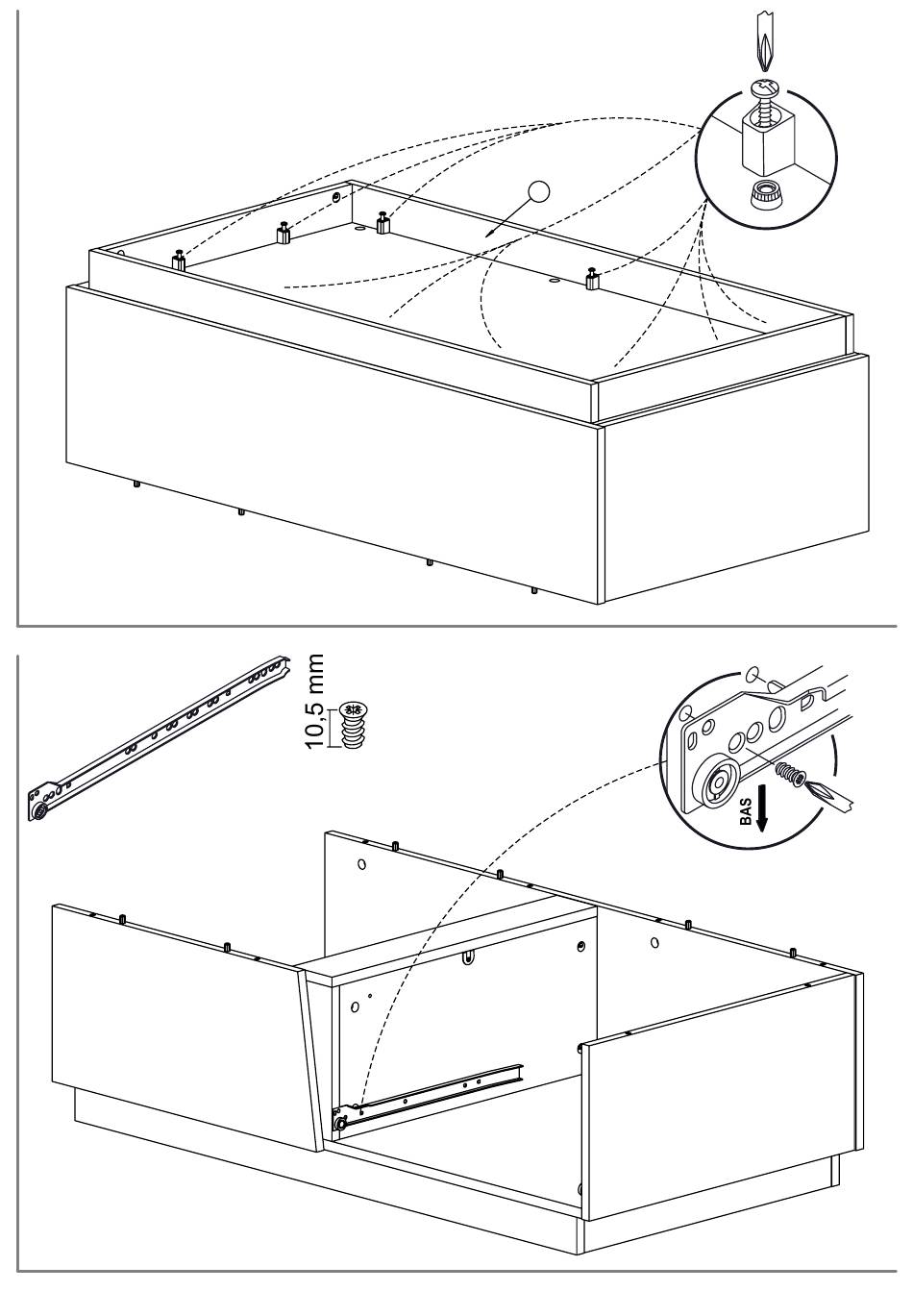 10,5 mm

BAS