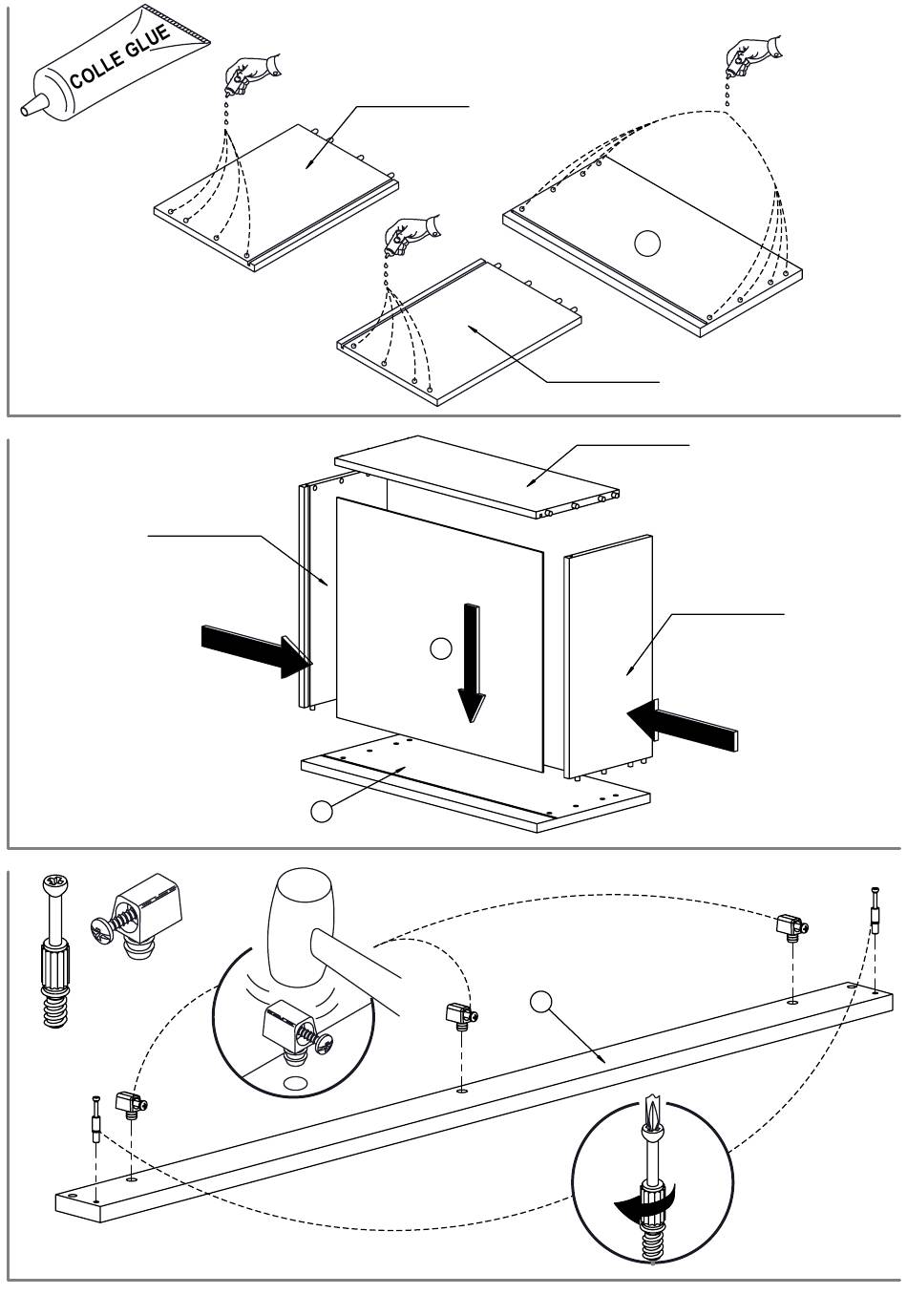 COLLE GLUE