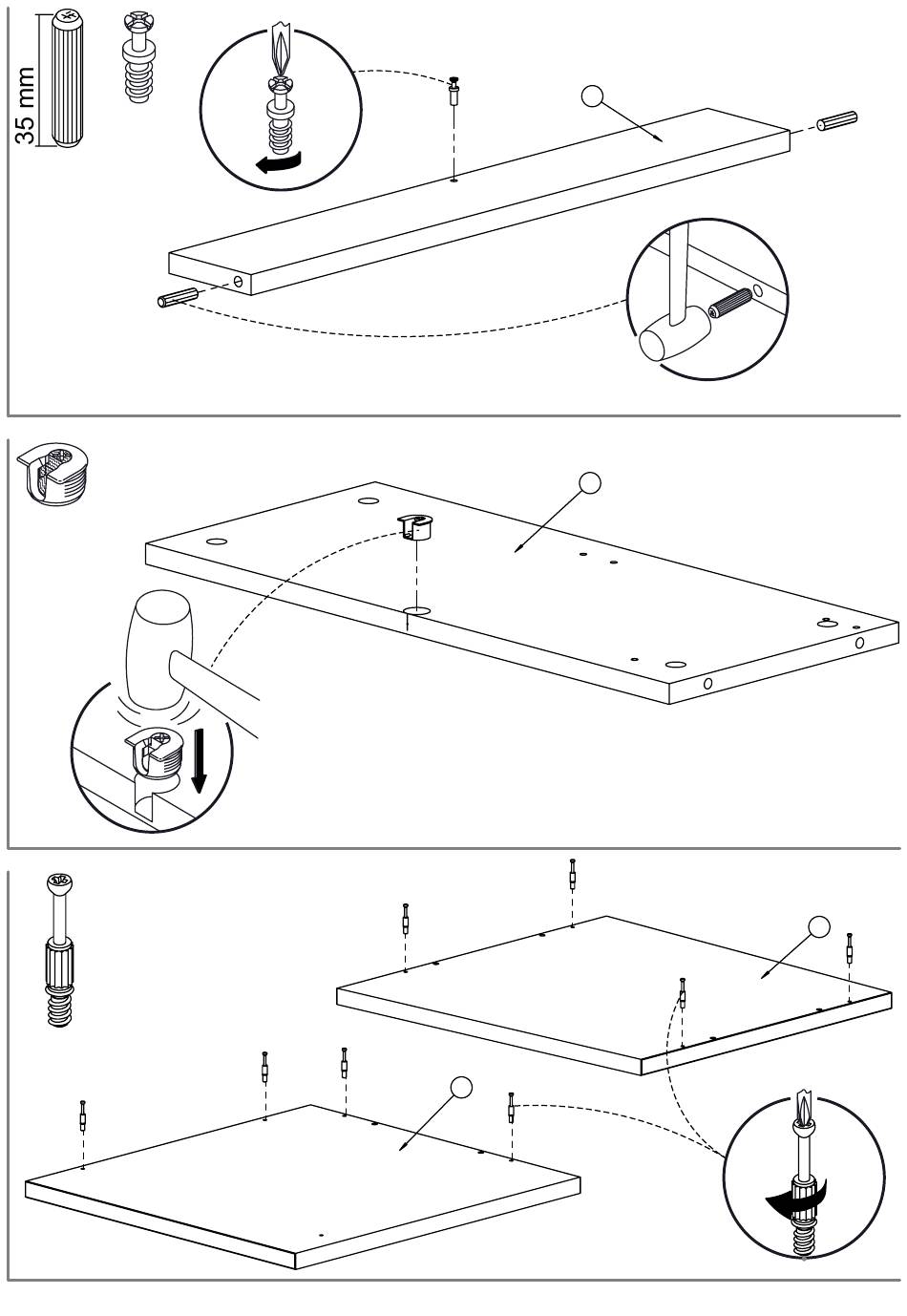 35 mm