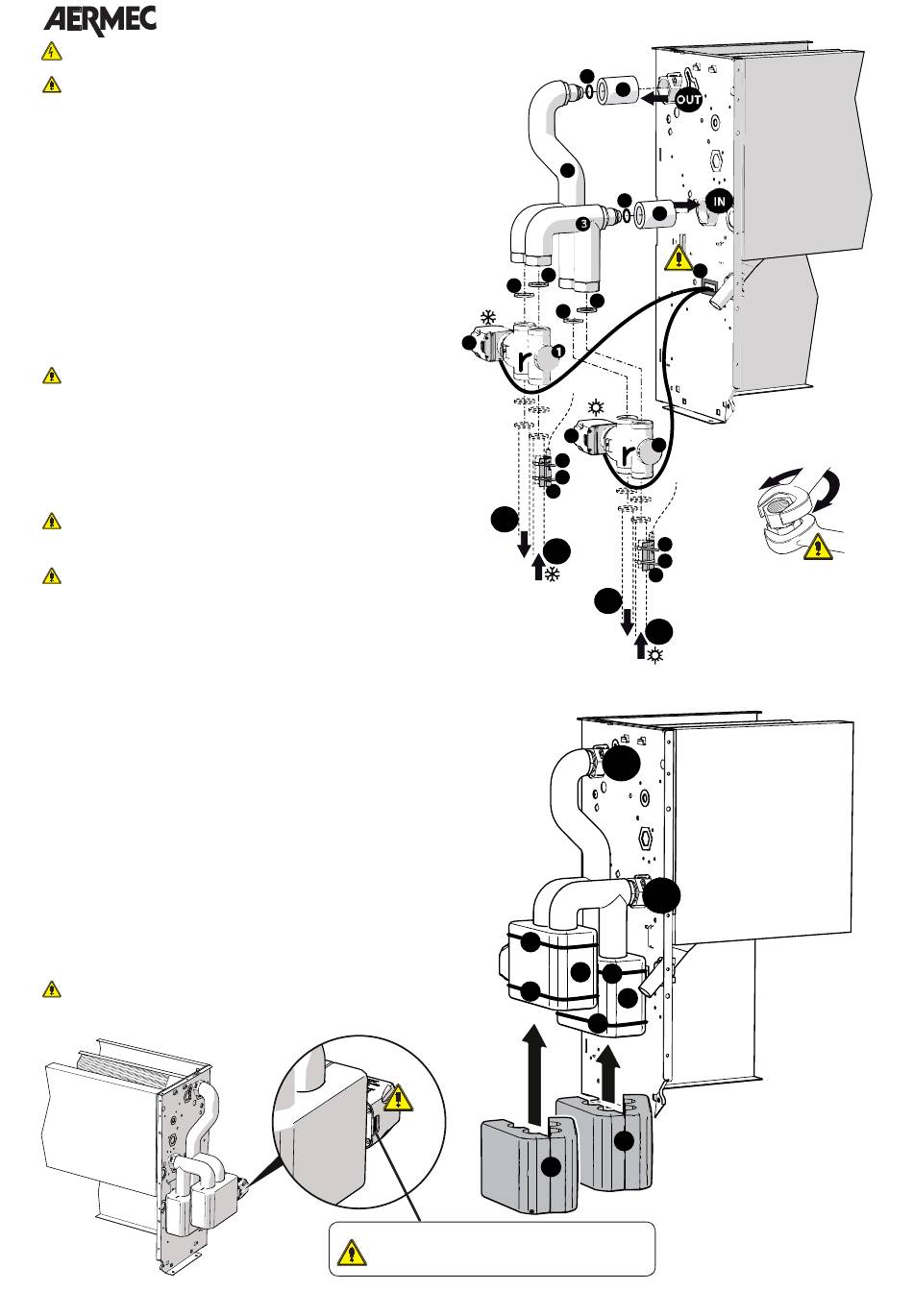 AERMEC

OUT

IN

3

1