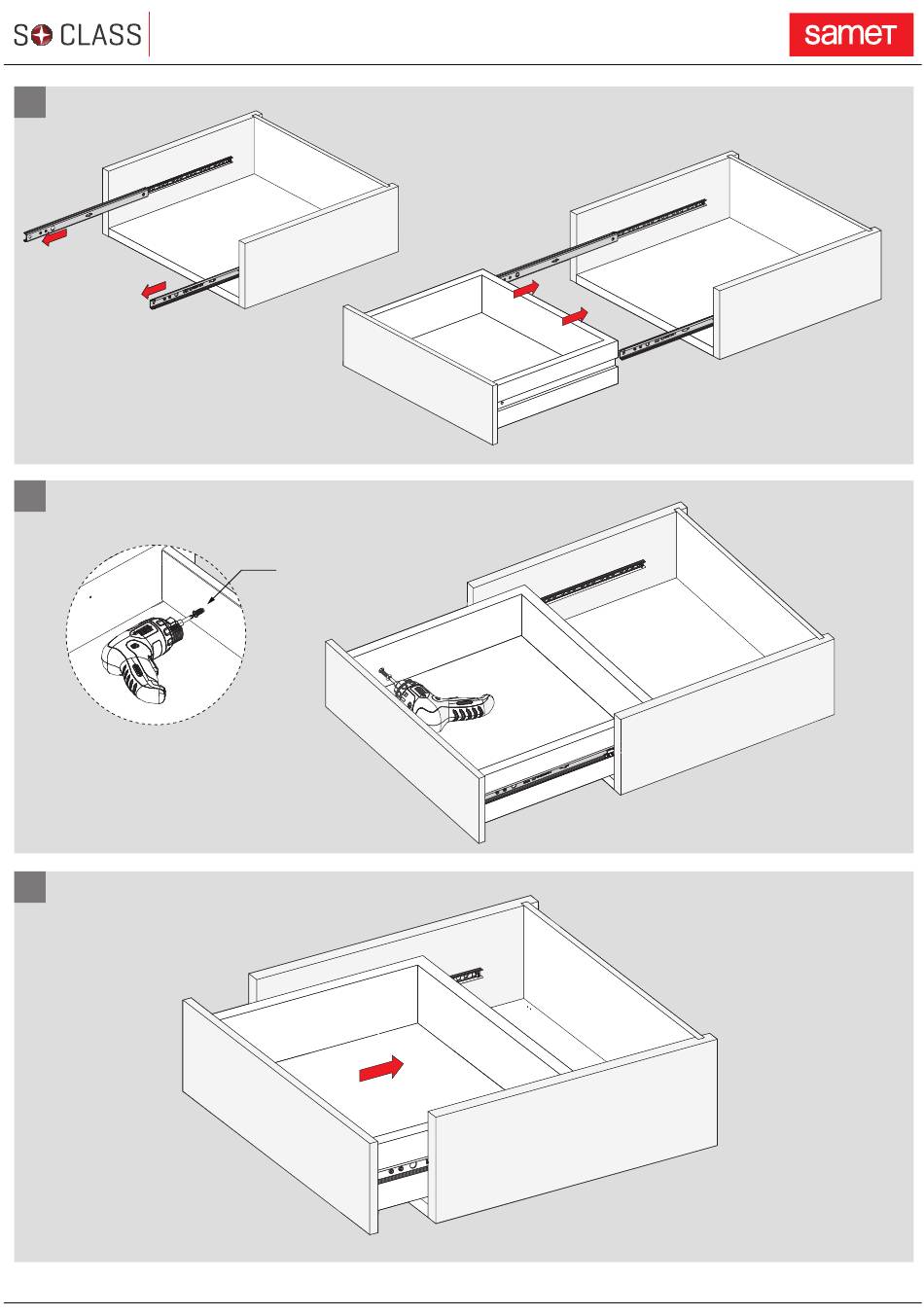 S CLASS

samet