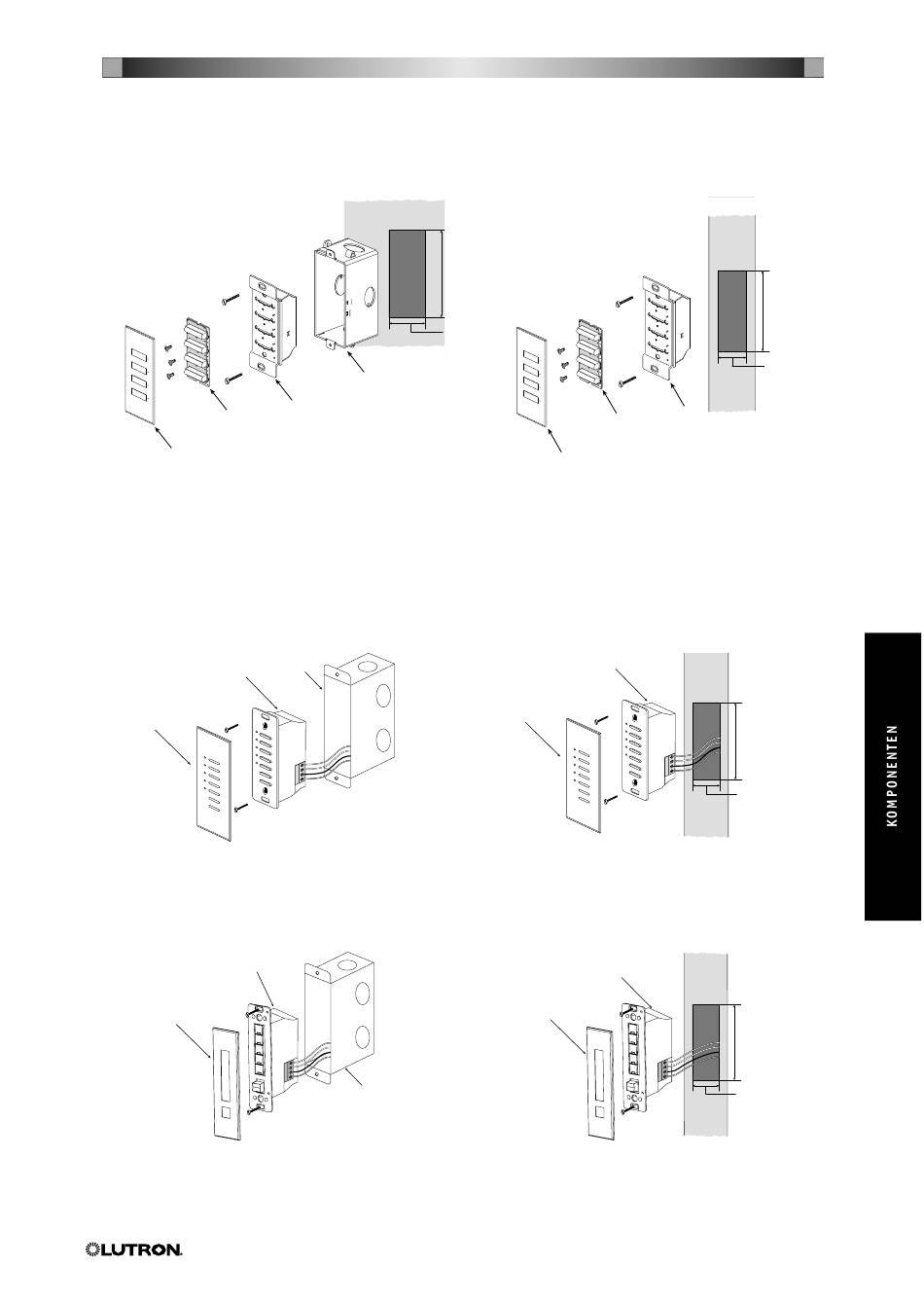 KOMPONENTEN

LUTRON.