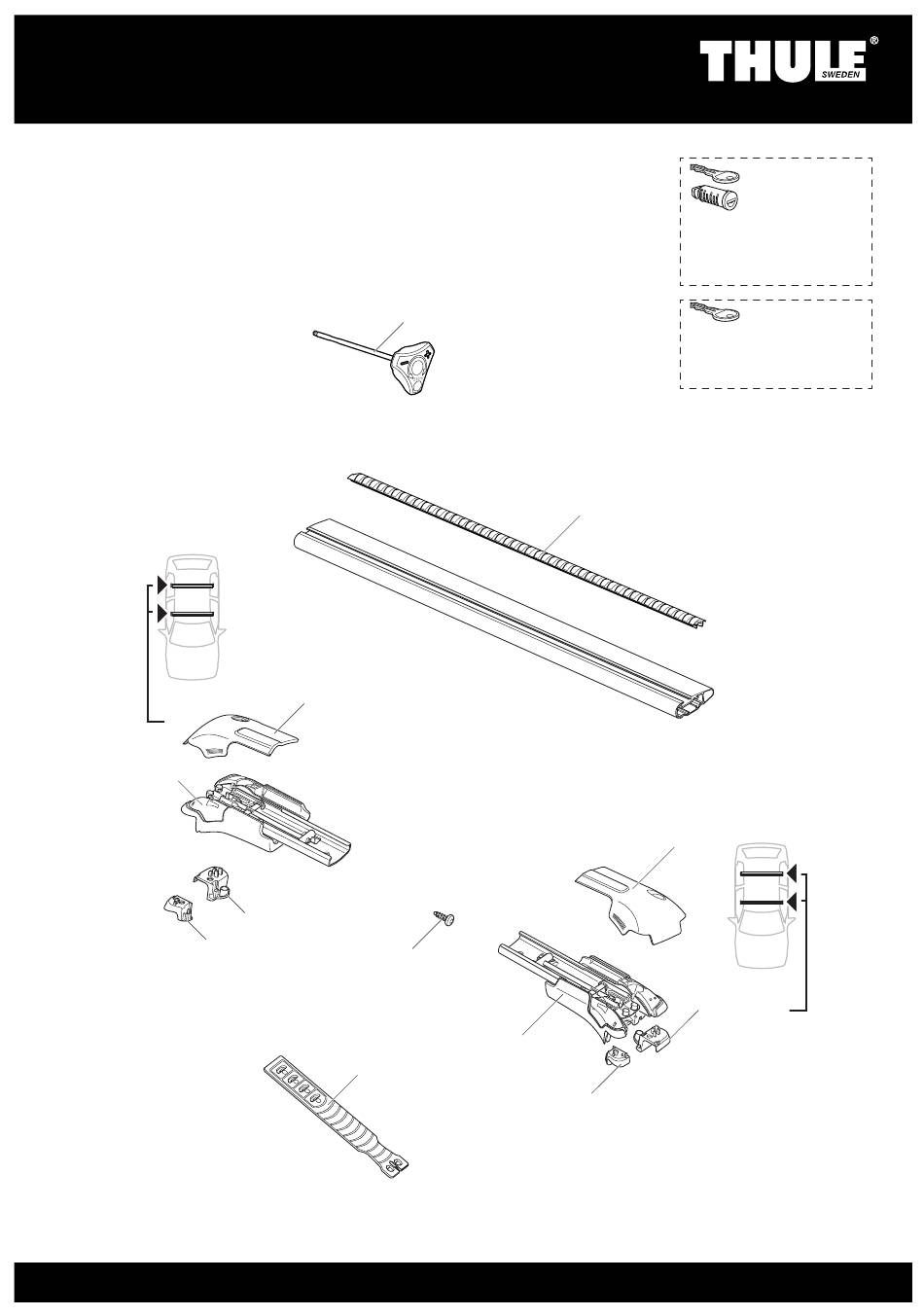 THULE®
SWEDEN