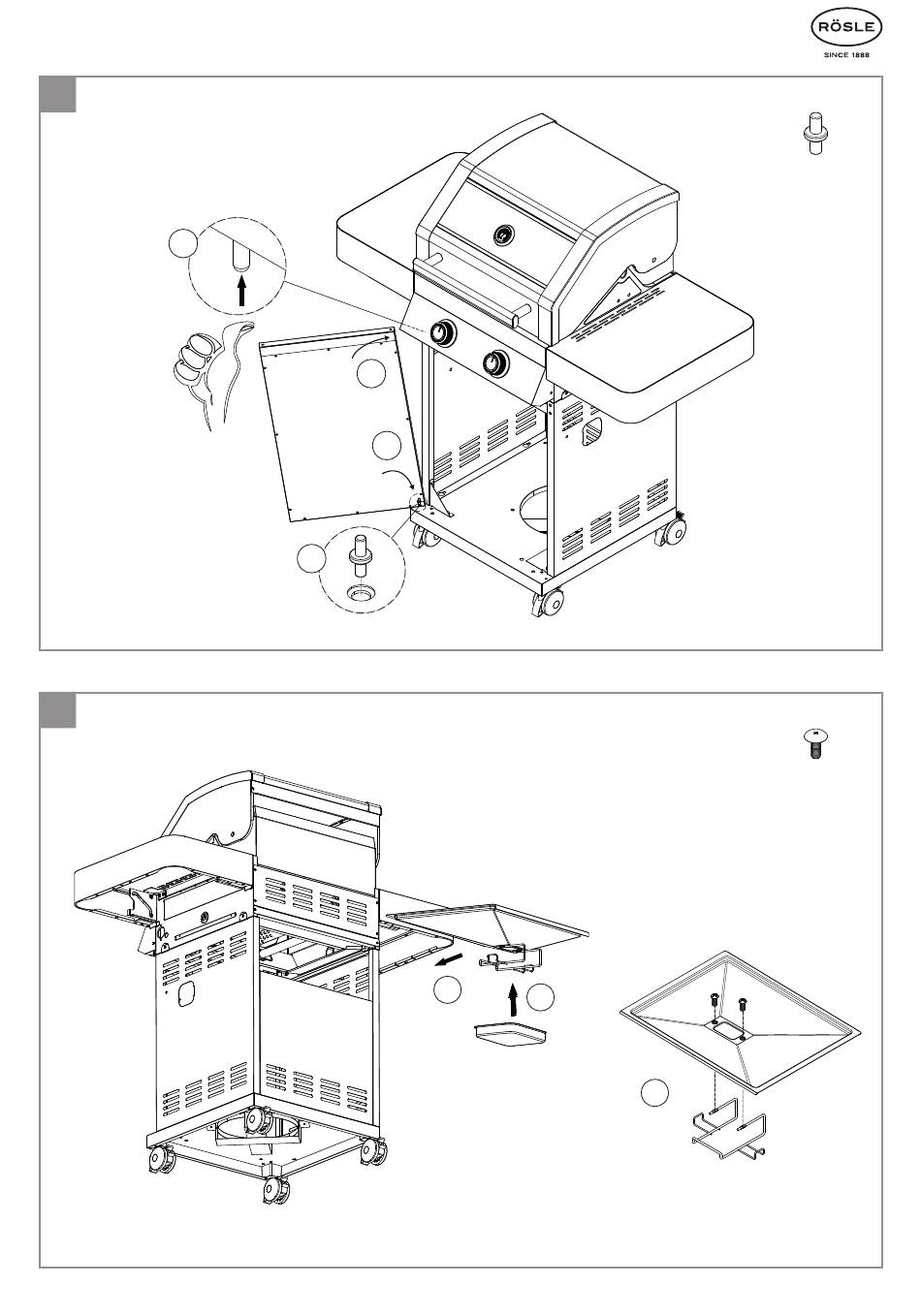 RÖSLE
SINCE 1888