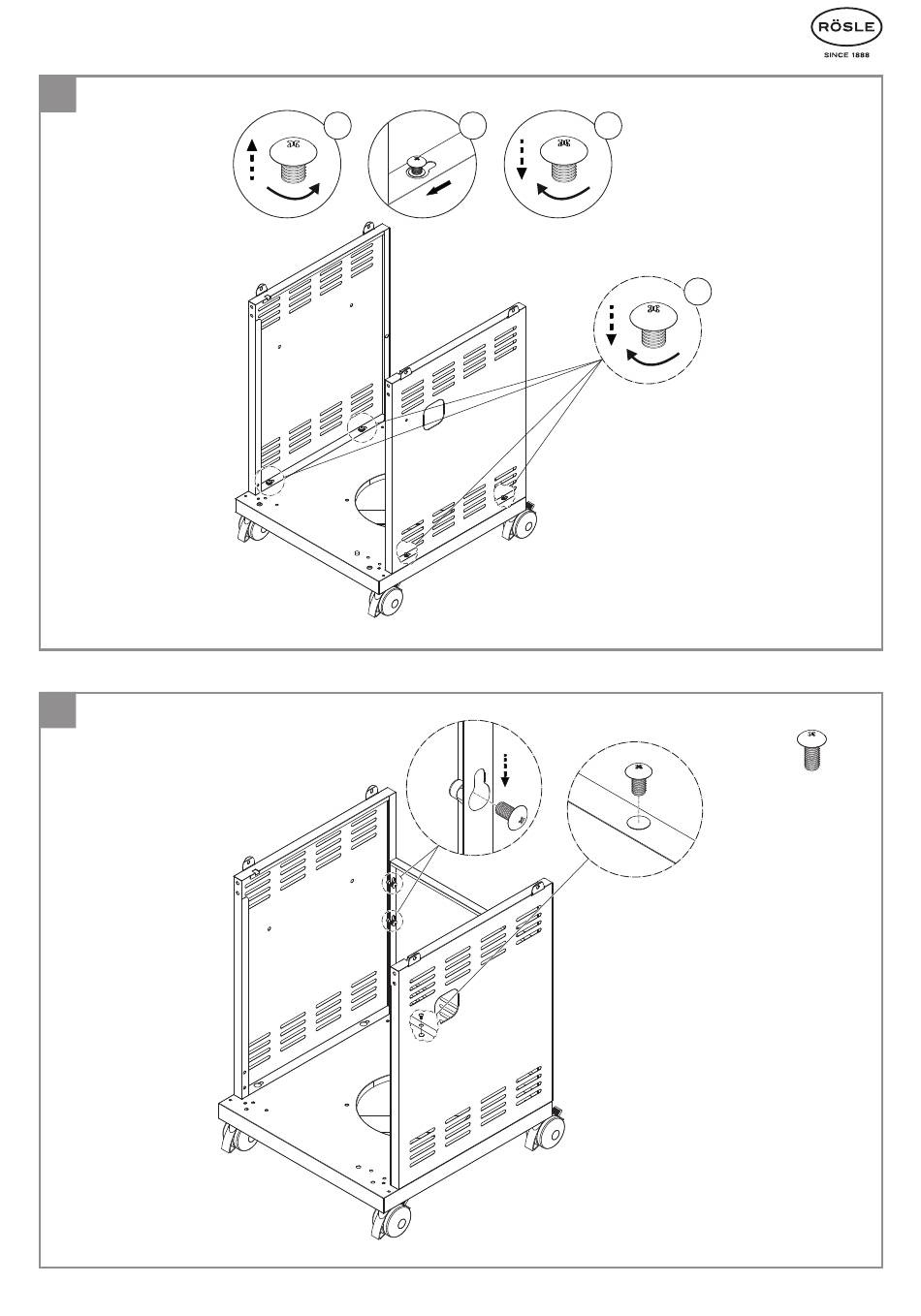 RÖSLE
SINCE 1888