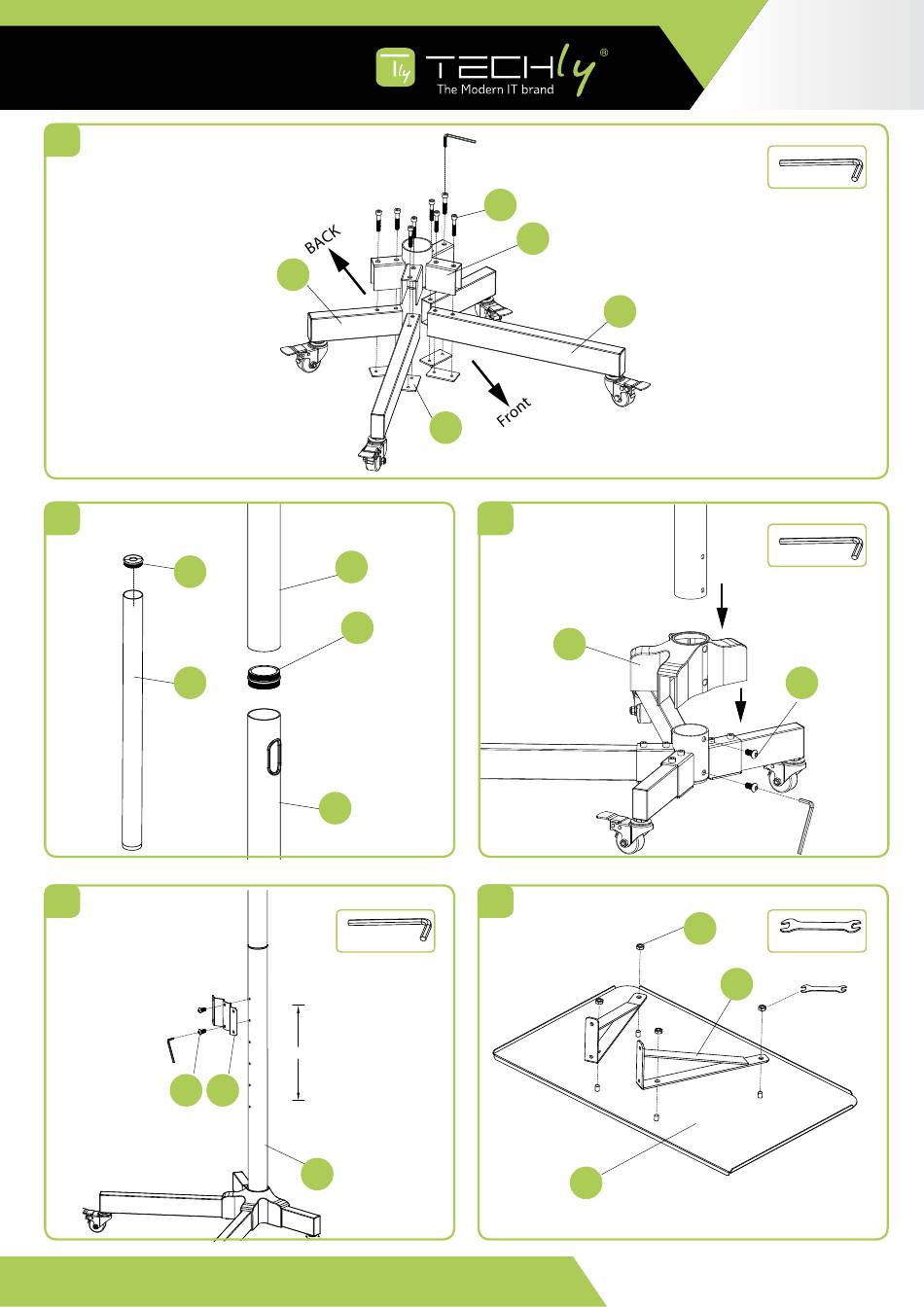 TECHly®
The Modern IT brand

BACK

Front