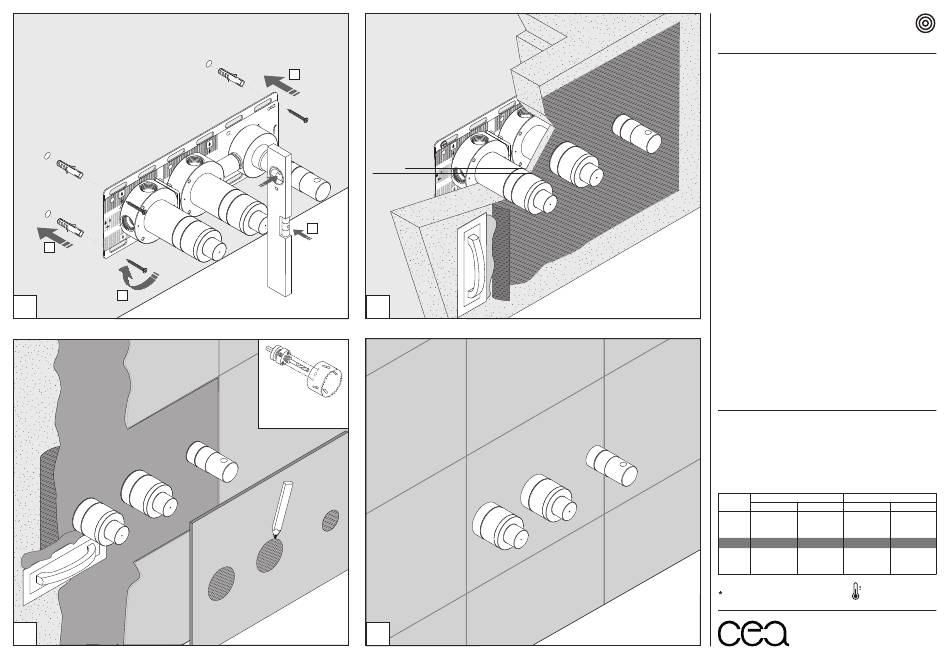 cea