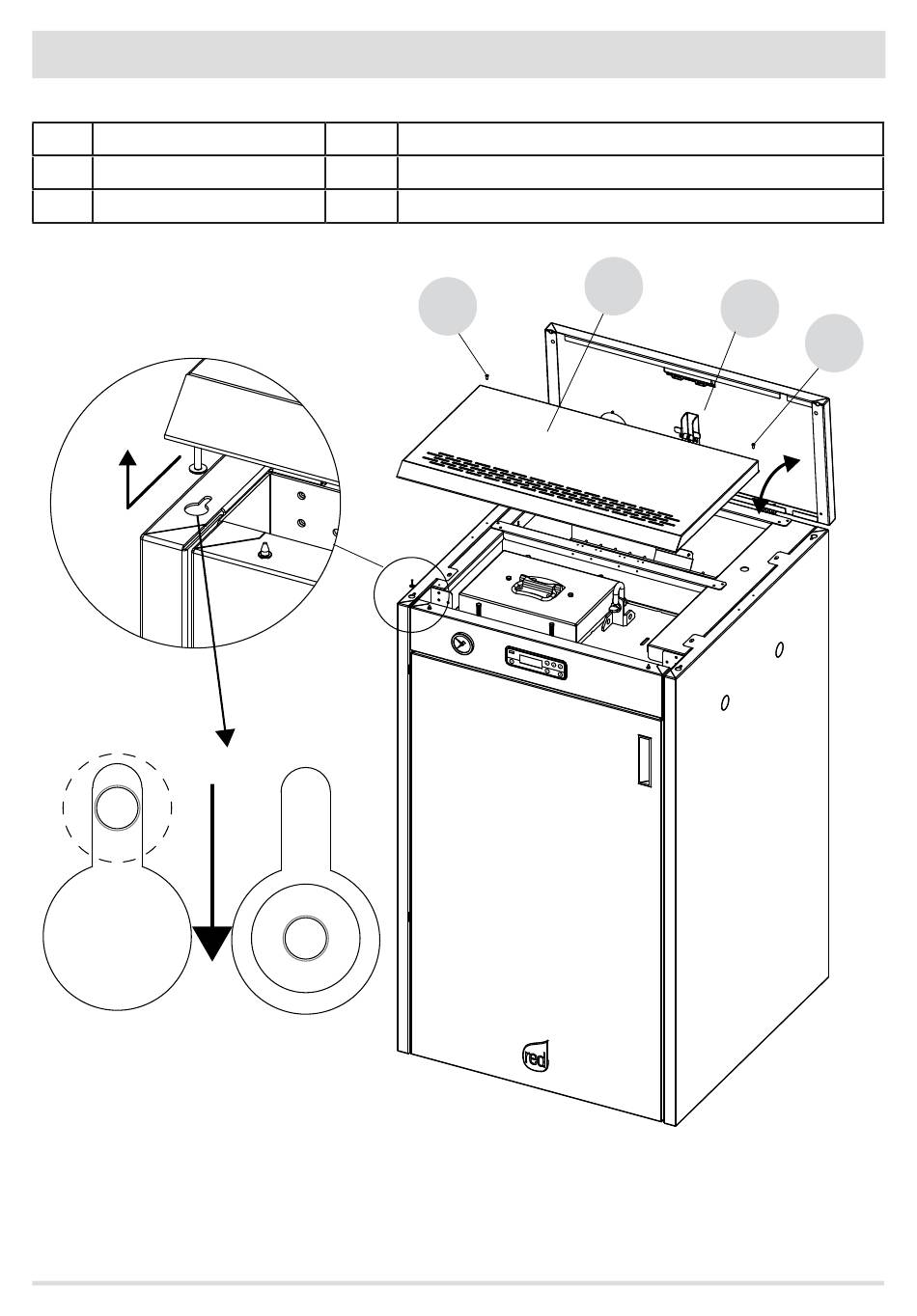 red