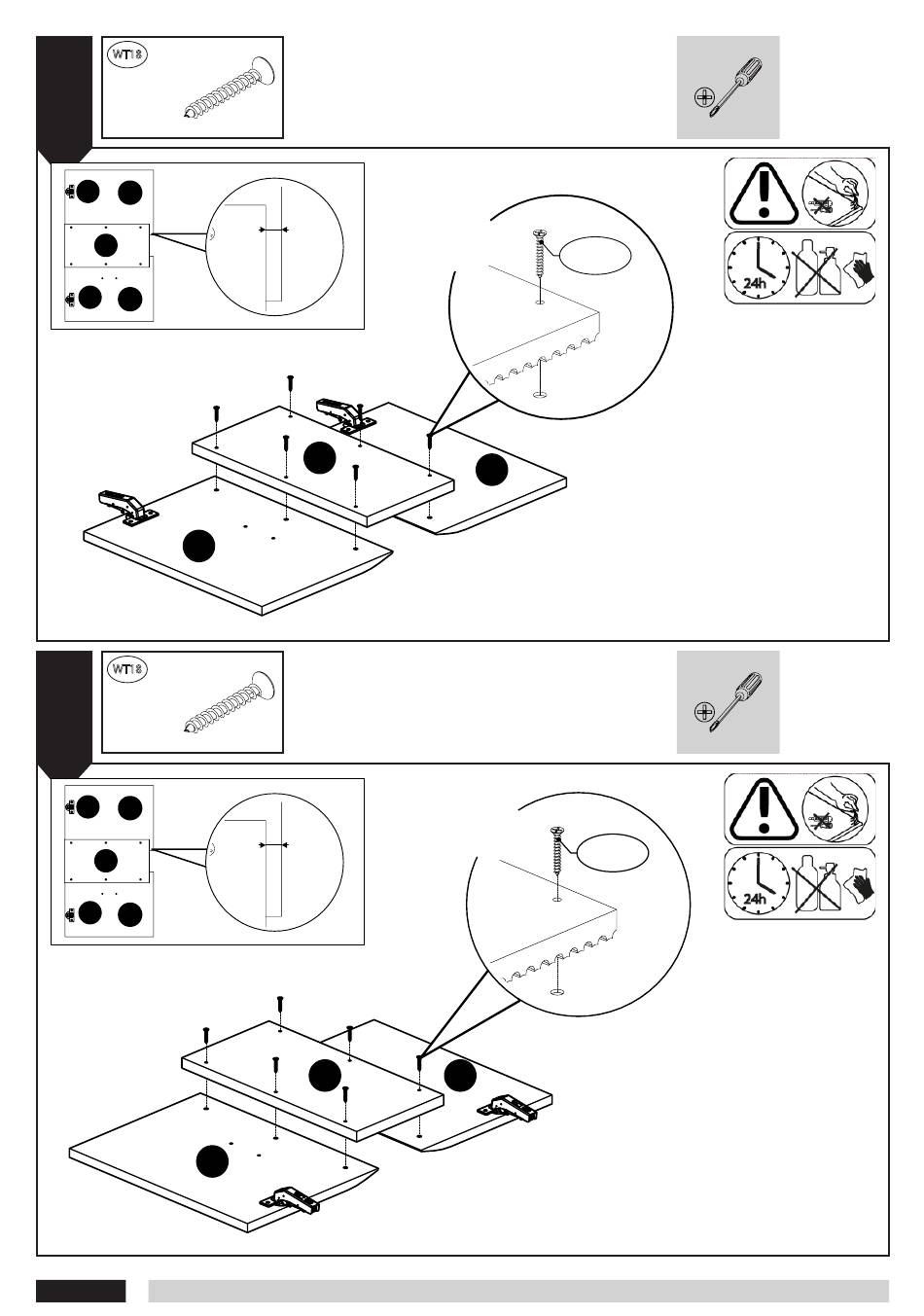 WT18

24h

WT18

24h