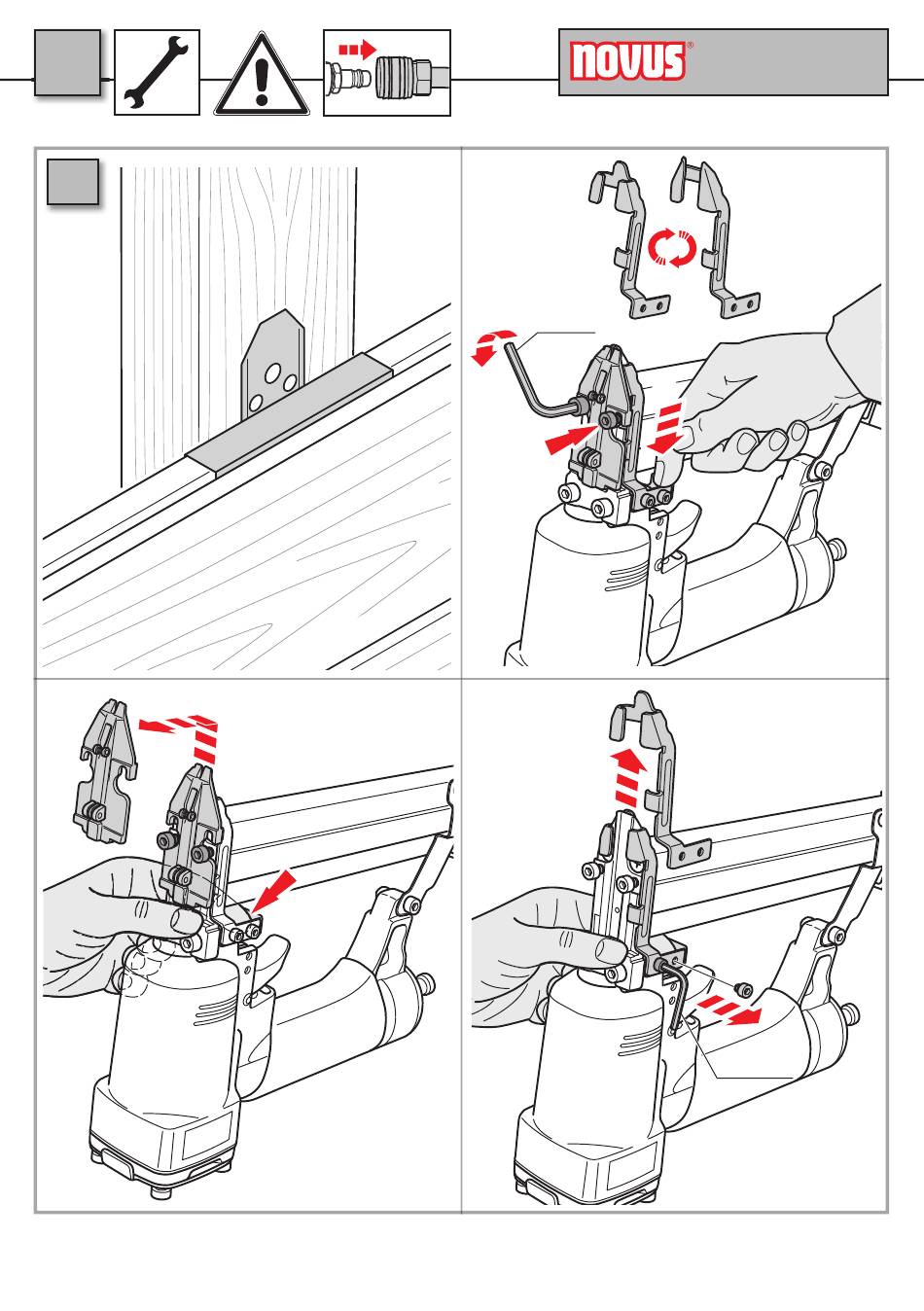 novus®