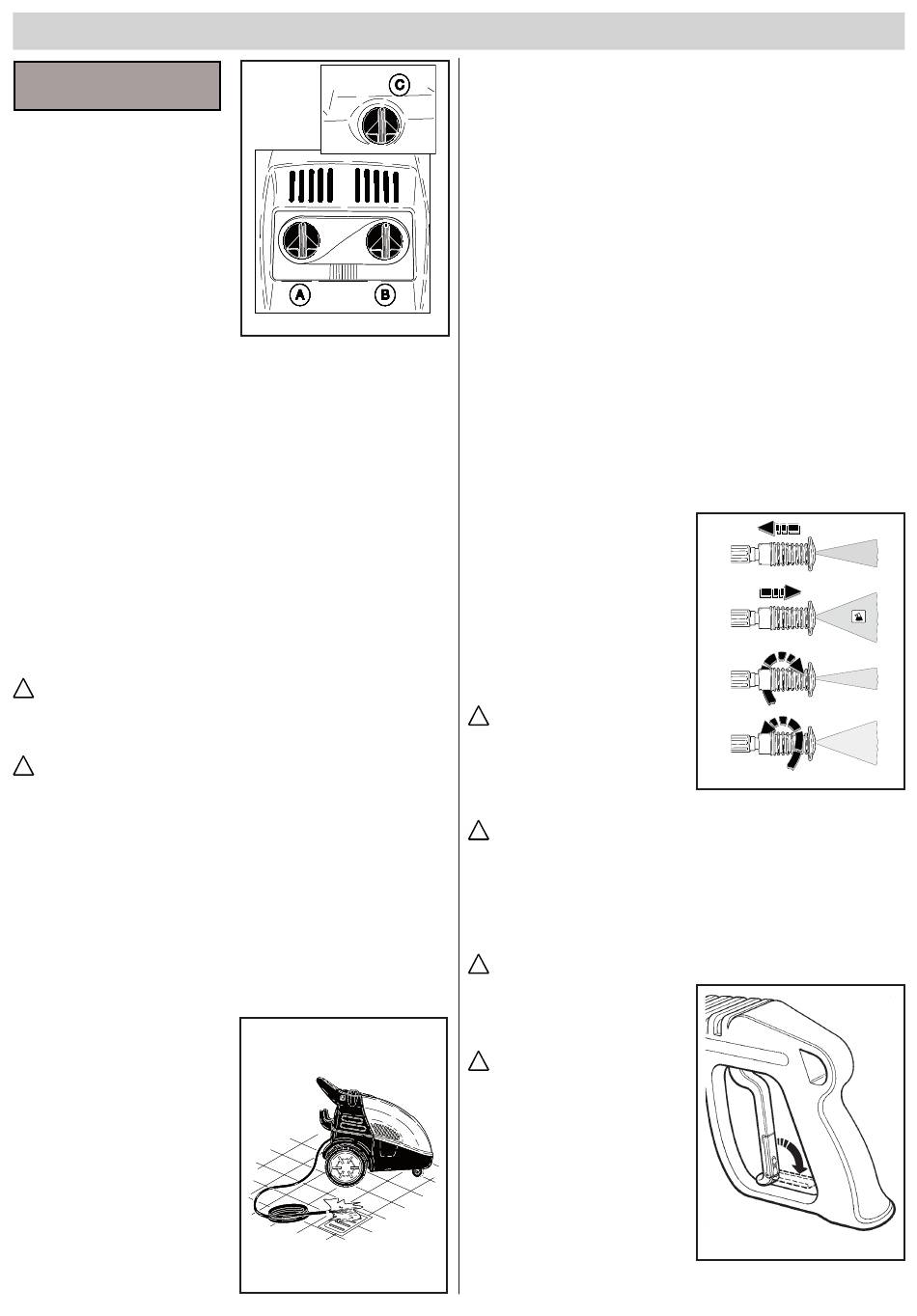 C

A

B