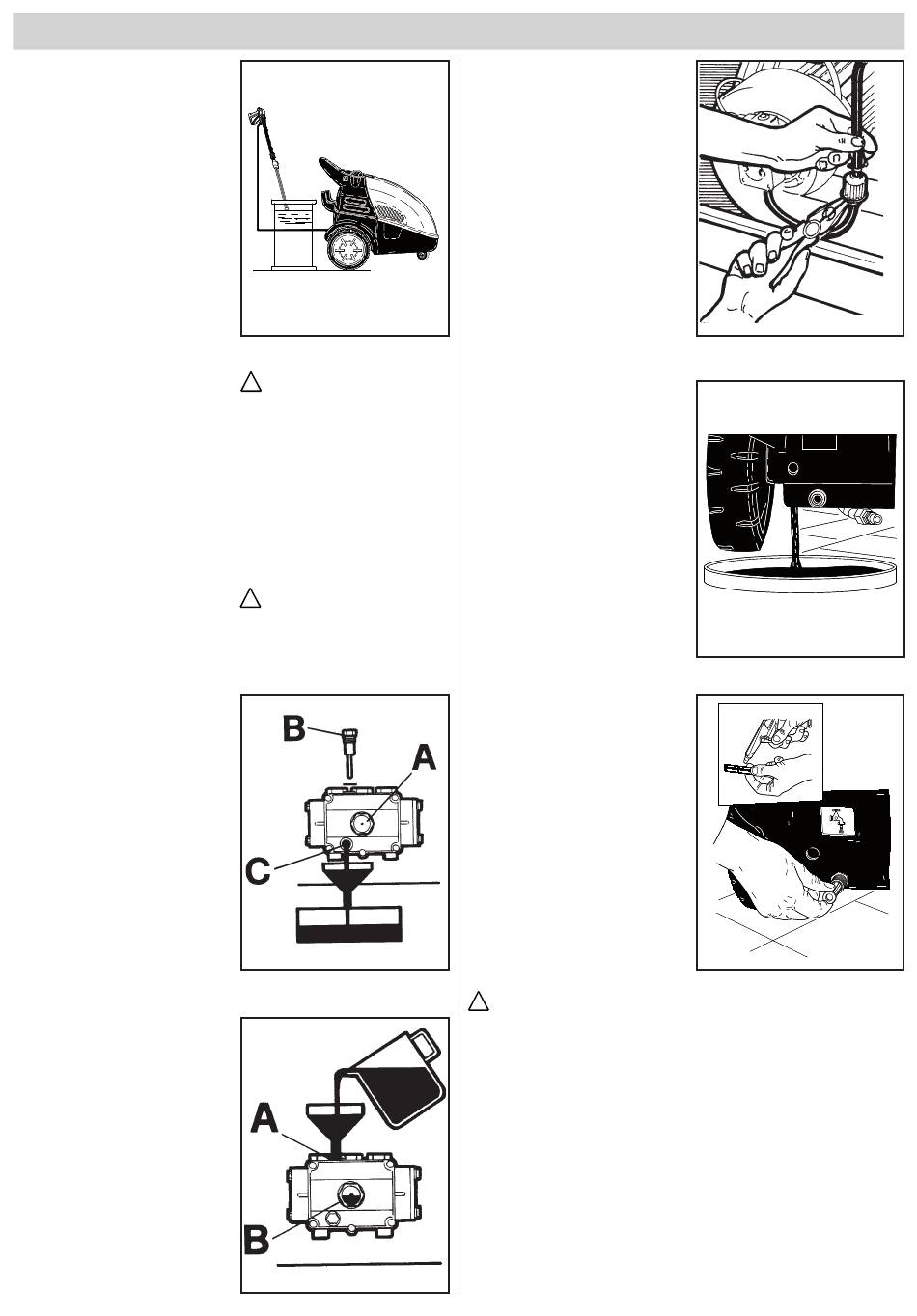 B

A

C

A

B