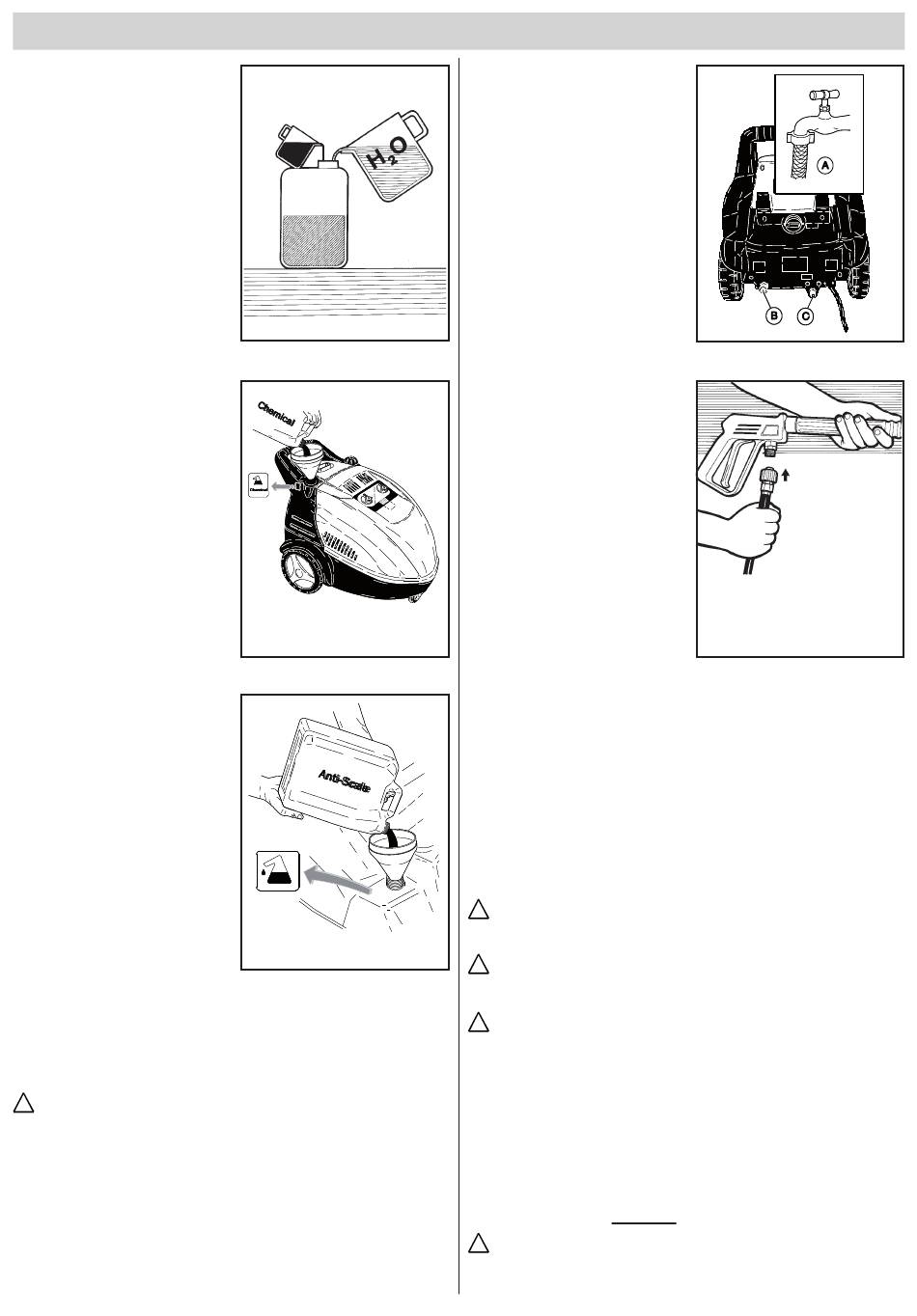 $H_2O$

Chemical

Chemical

Anti-Scale

A

B

C