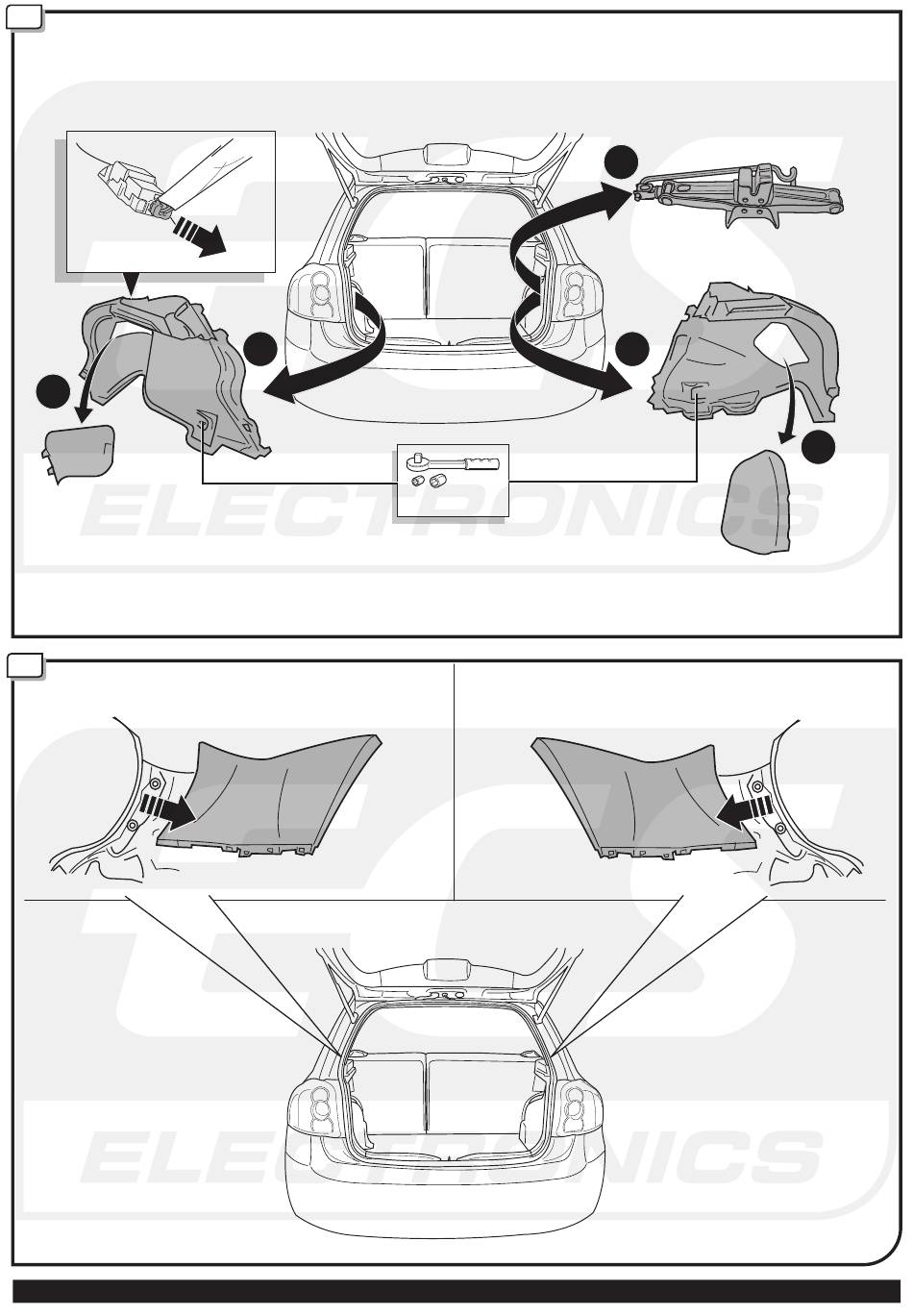 ECS
ELECTRONICS

ECS
ELECTRONICS