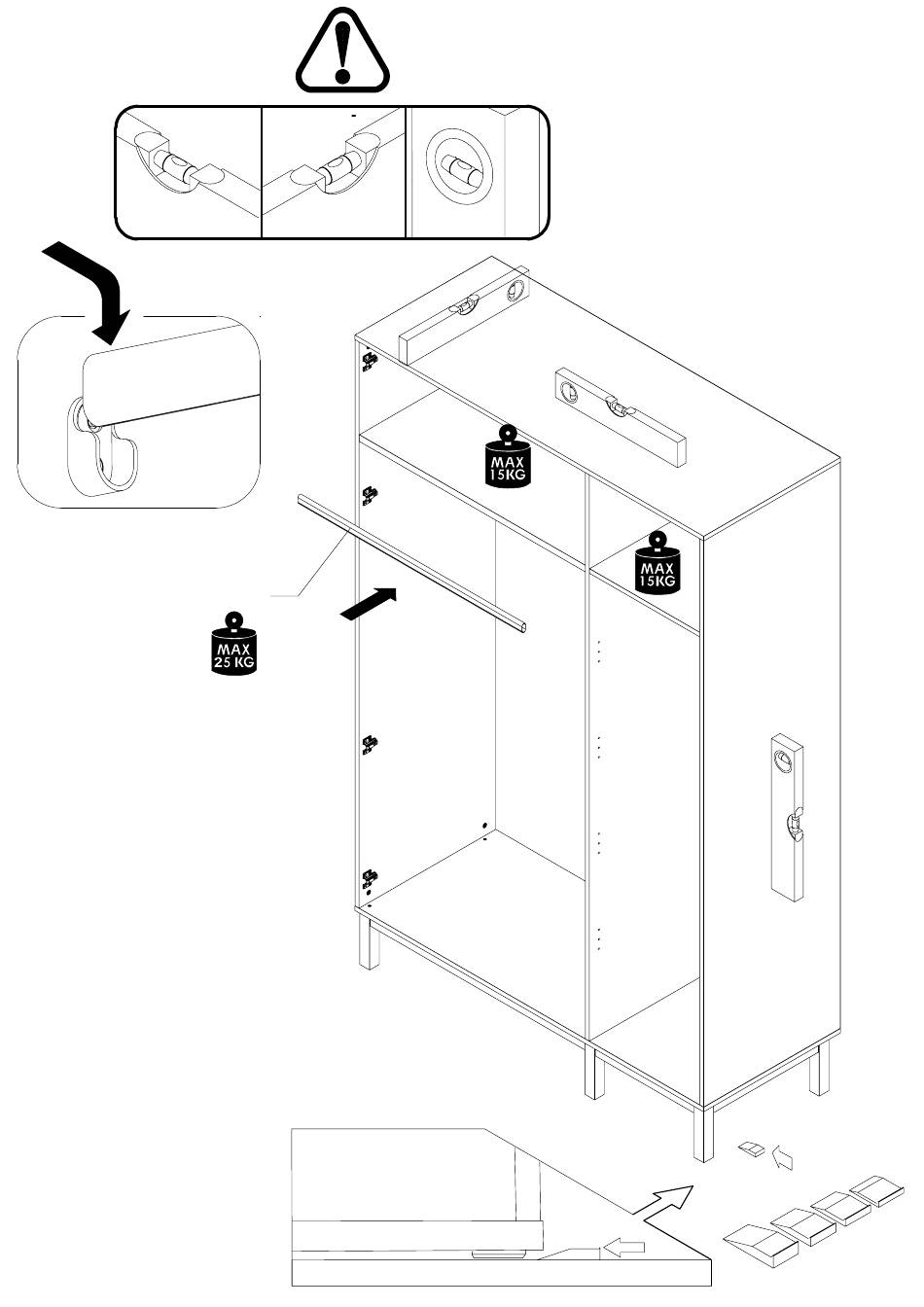 MAX 15KG

MAX 15KG

MAX 25 KG