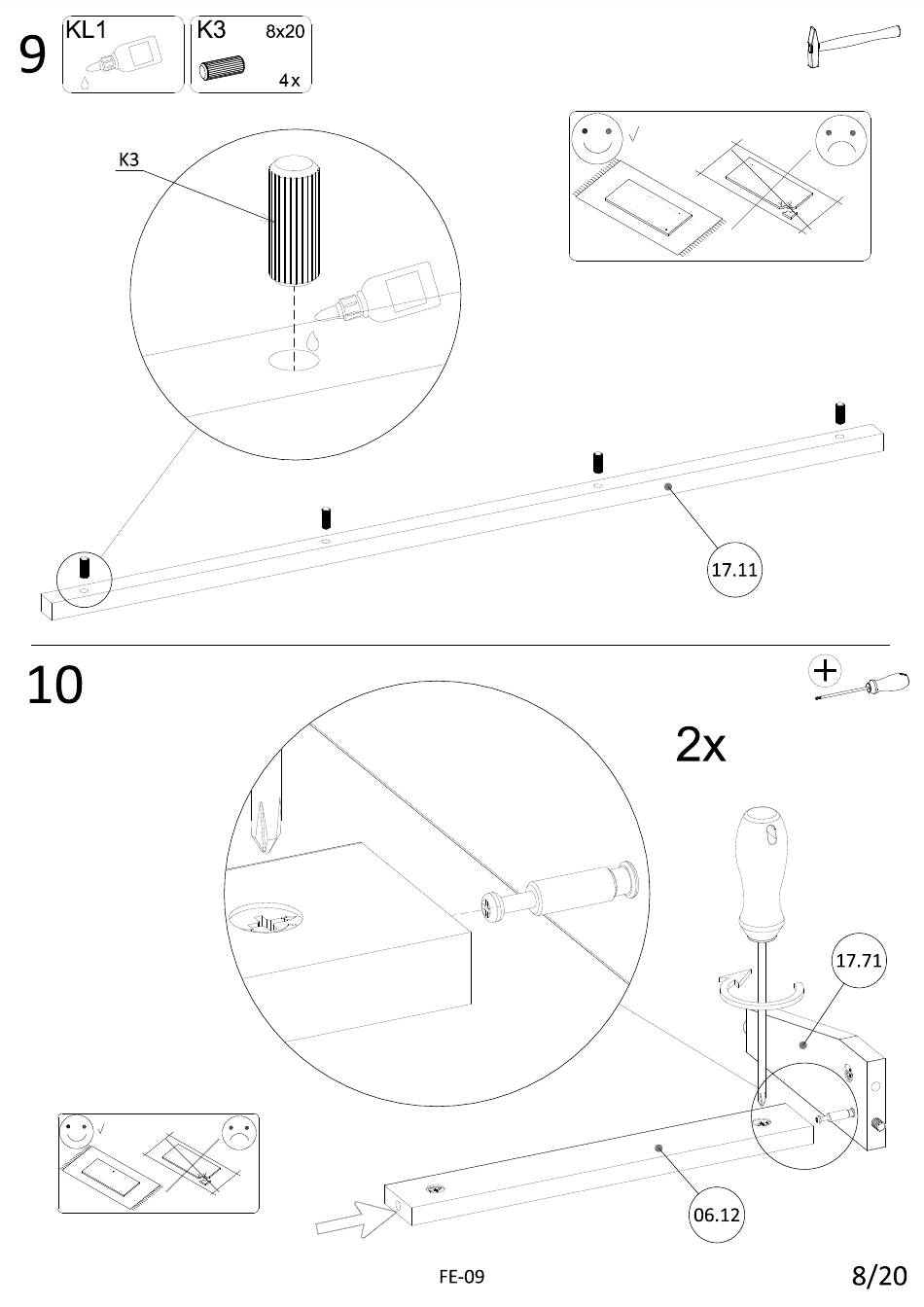 9

KL1

K3 8x20

4x

K3

17.11

10

2x

17.71

06.12

FE-09

8/20