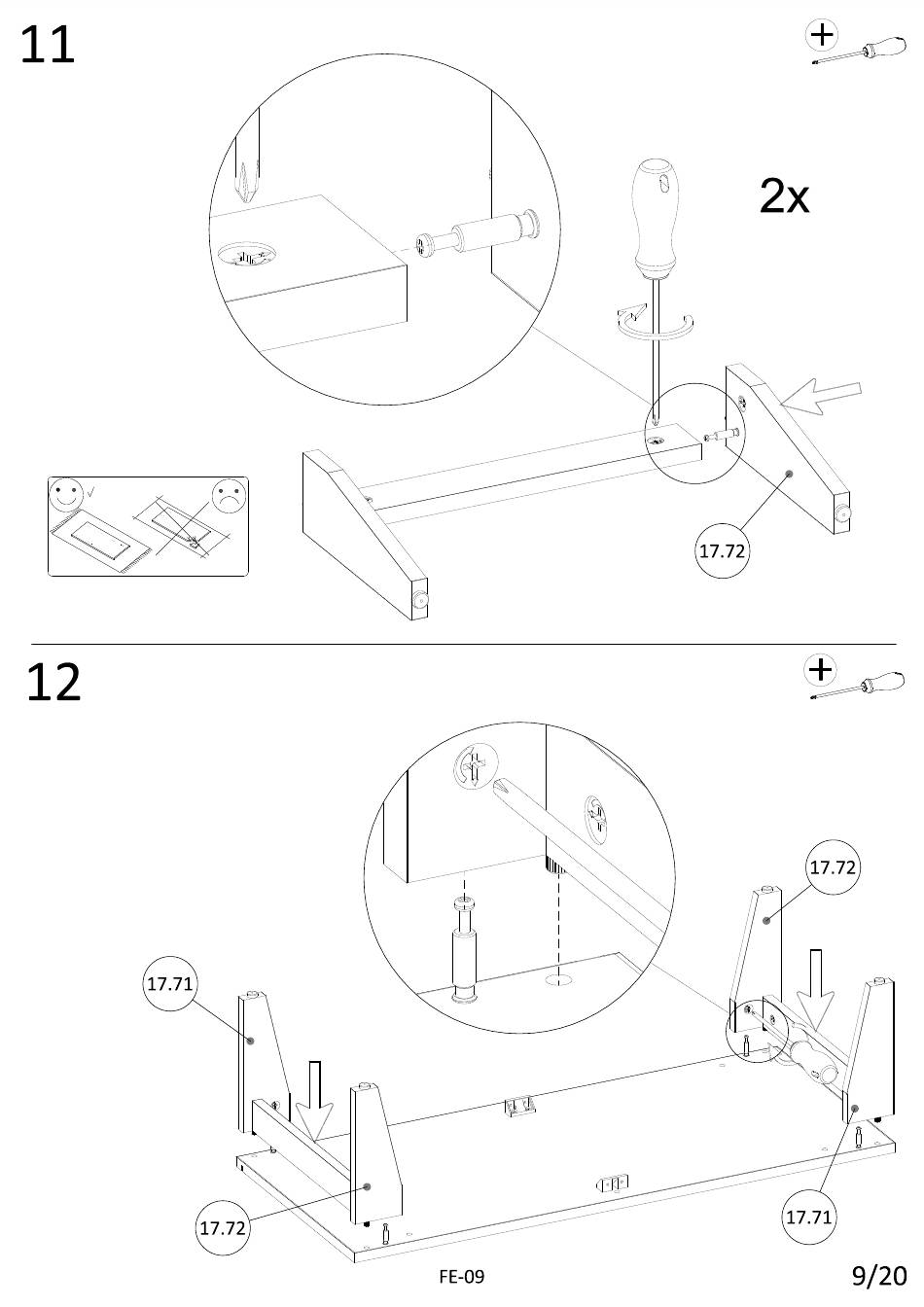 11

2x

17.72

12

17.72

17.71

17.72

17.71

FE-09

9/20