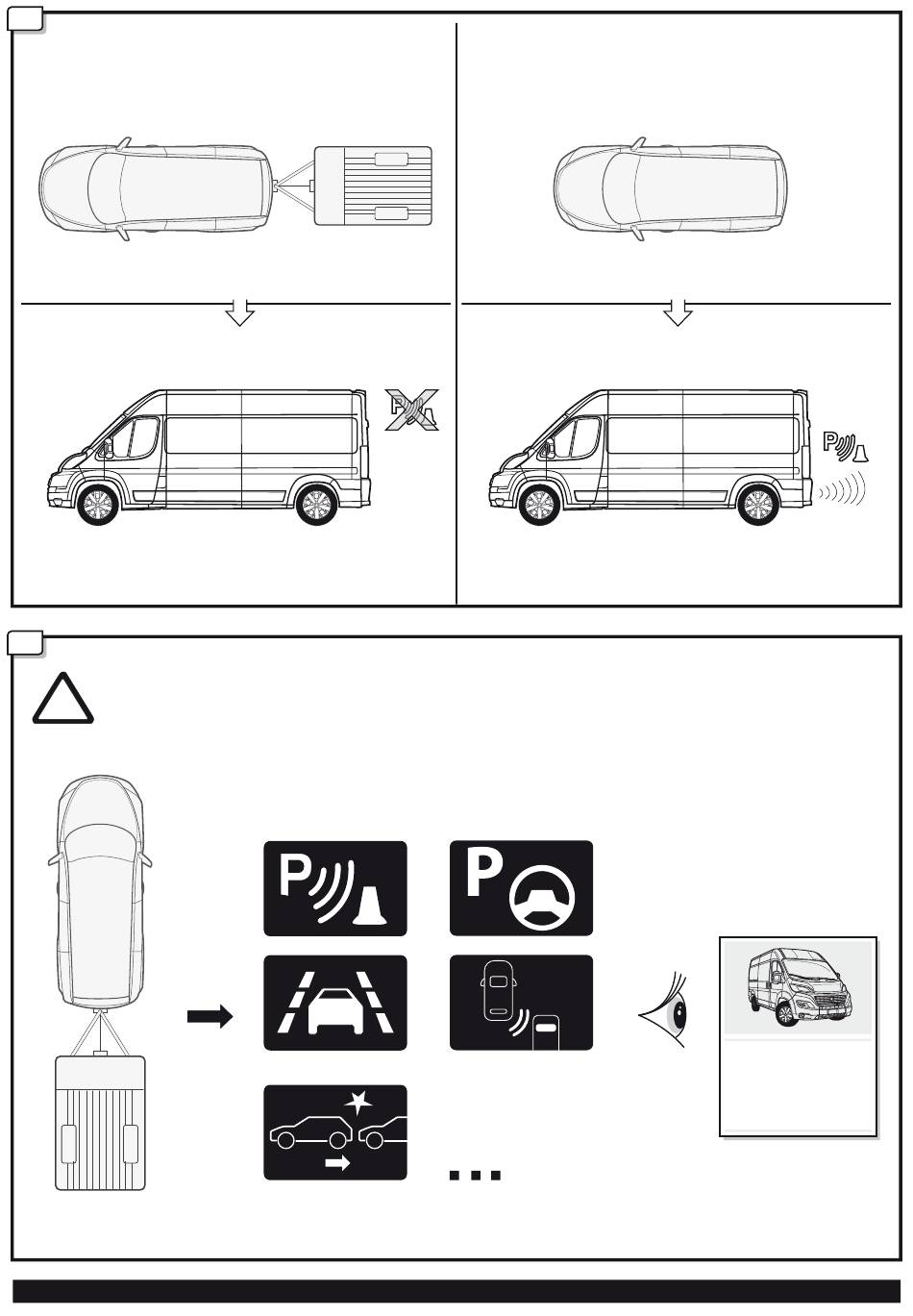 P
P
P
P
...