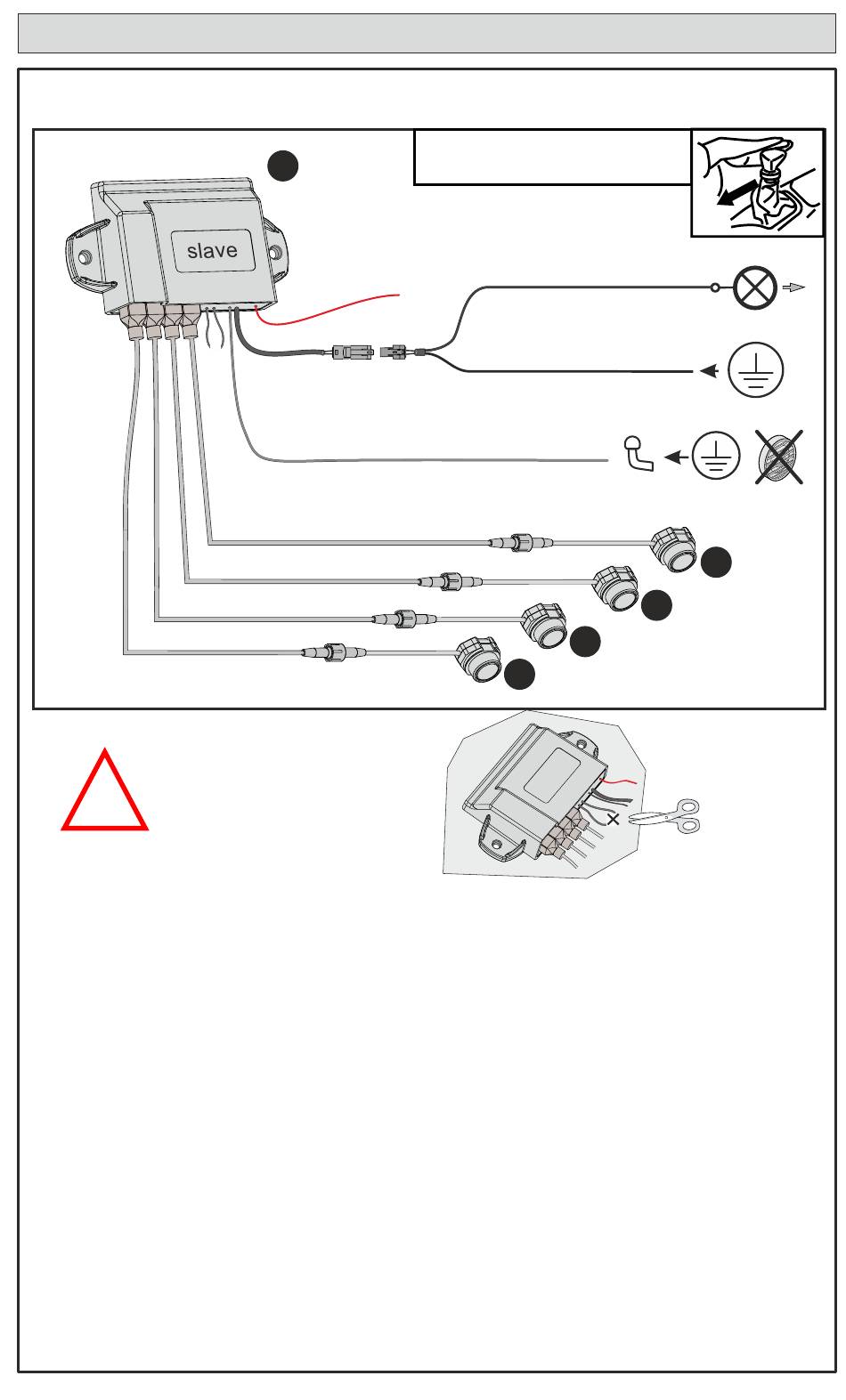 slave