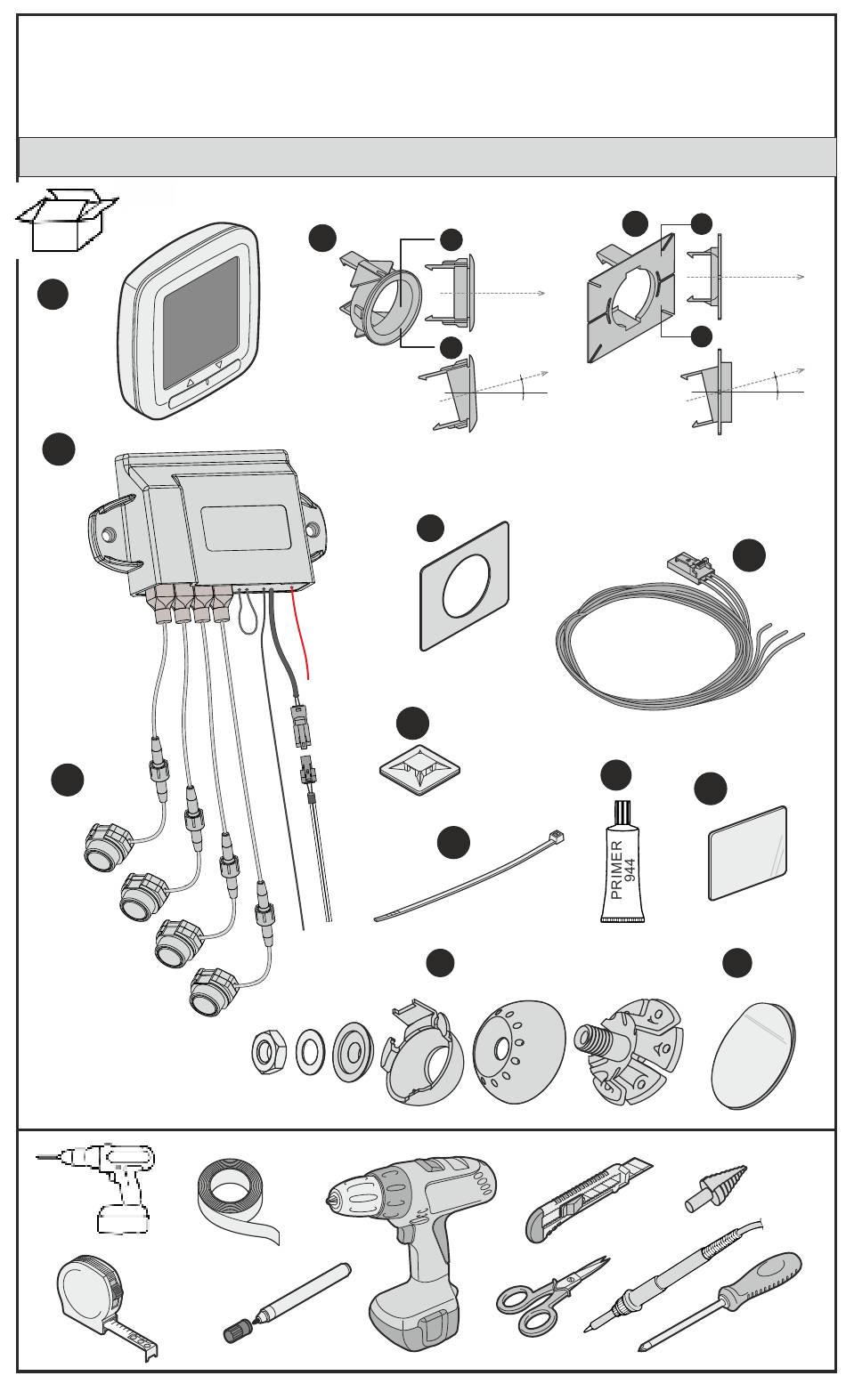 PRIMER
944