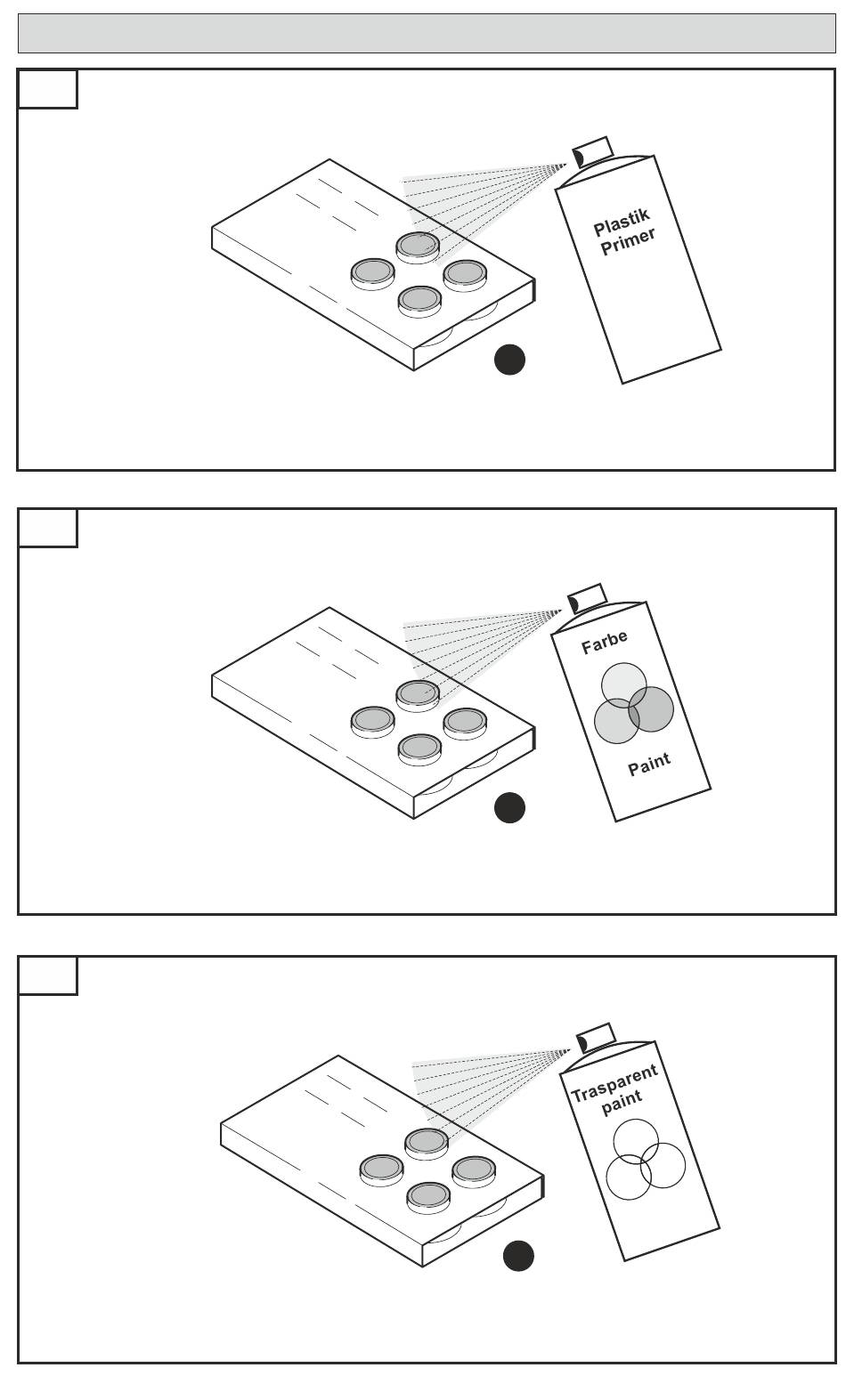 Plastik Primer

Farbe

Paint

Trasparent paint