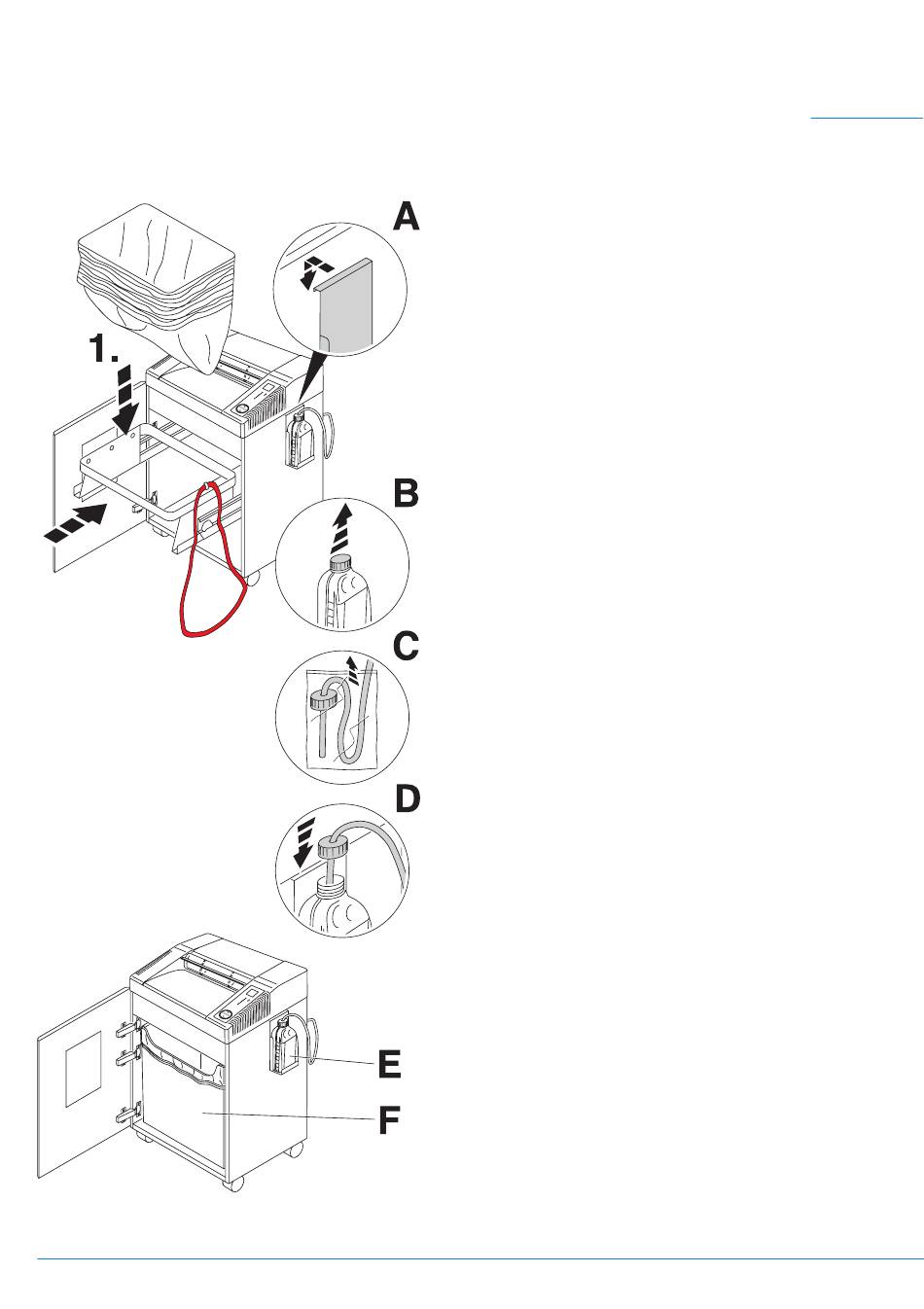 A

1.

B

C

D

E

F