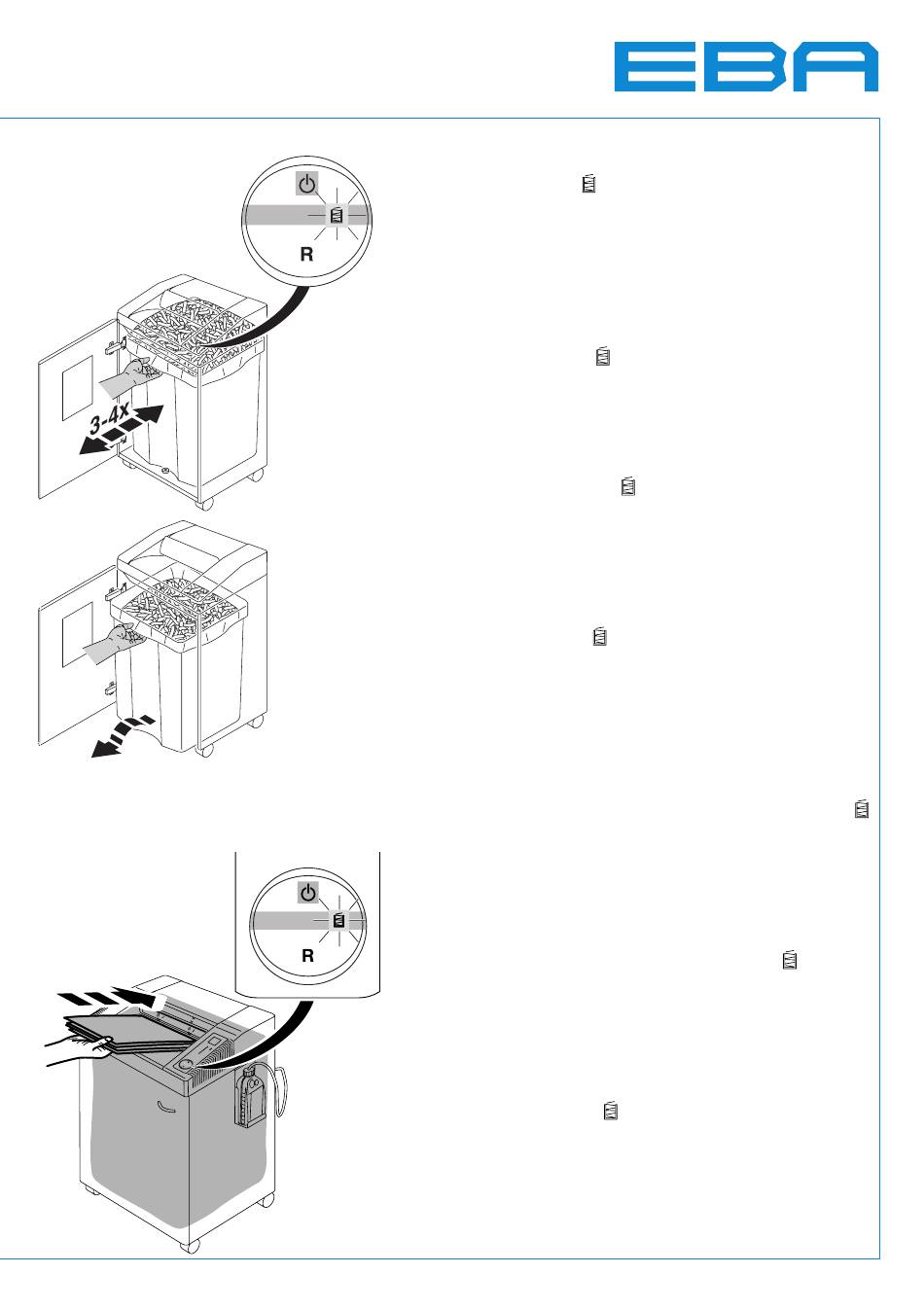 EBA

R

3-4x

R